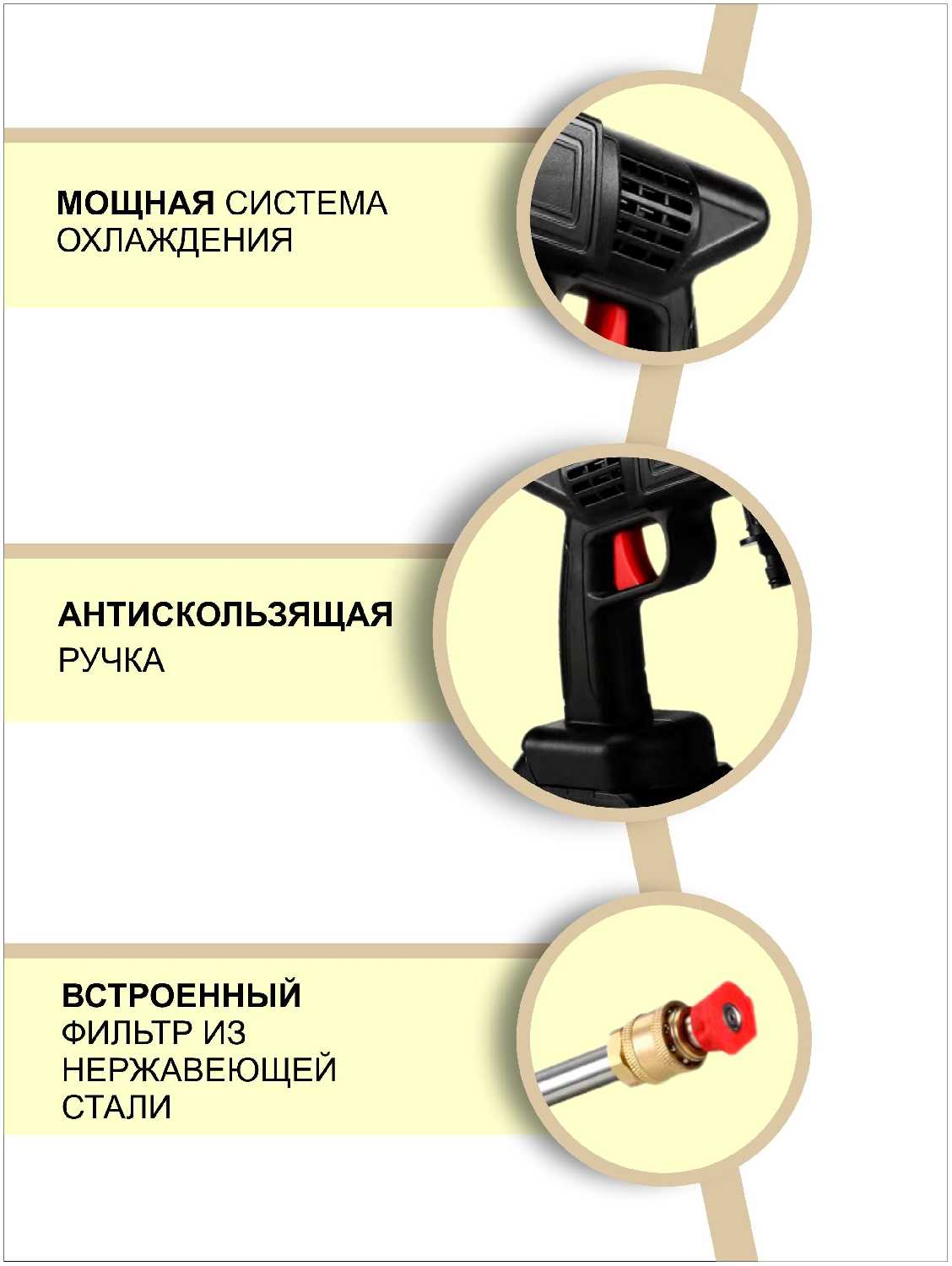 МОЩНАЯ СИСТЕМА ОХЛАЖДЕНИЯ

АНТИСКОЛЬЗЯЩАЯ РУЧКА

ВСТРОЕННЫЙ ФИЛЬТР ИЗ НЕРЖАВЕЮЩЕЙ СТАЛИ