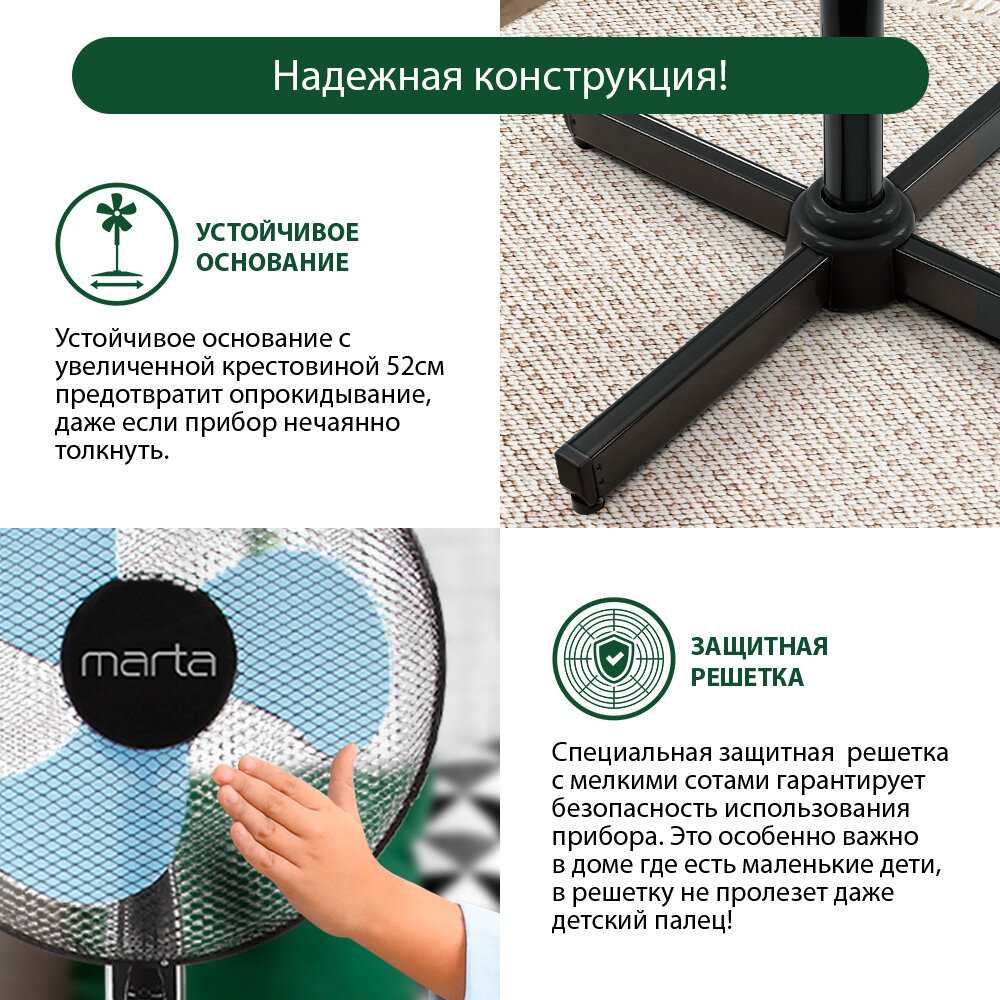 Надежная конструкция!

УСТОЙЧИВОЕ ОСНОВАНИЕ

Устойчивое основание с увеличенной крестовиной 52см предотвратит опрокидывание, даже если прибор нечаянно толкнуть.

marta

ЗАЩИТНАЯ РЕШЕТКА

Специальная защитная решетка с мелкими сотами гарантирует безопасность использования прибора. Это особенно важно в доме где есть маленькие дети, в решетку не пролезет даже детский палец!