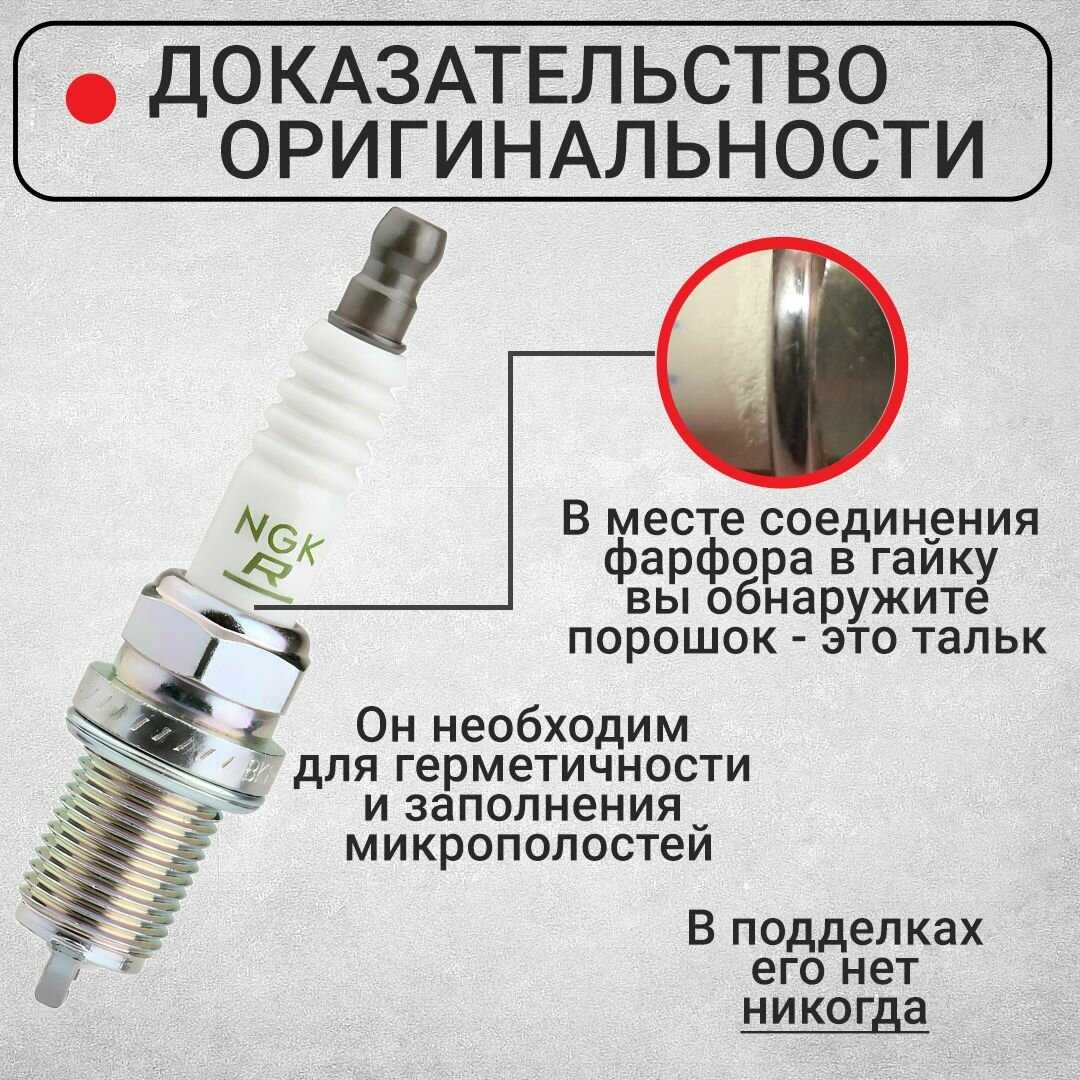 ДОКАЗАТЕЛЬСТВО ОРИГИНАЛЬНОСТИ

NGK
R

В месте соединения фарфора в гайку вы обнаружите порошок - это тальк

Он необходим для герметичности и заполнения микрополостей

В подделках его нет никогда