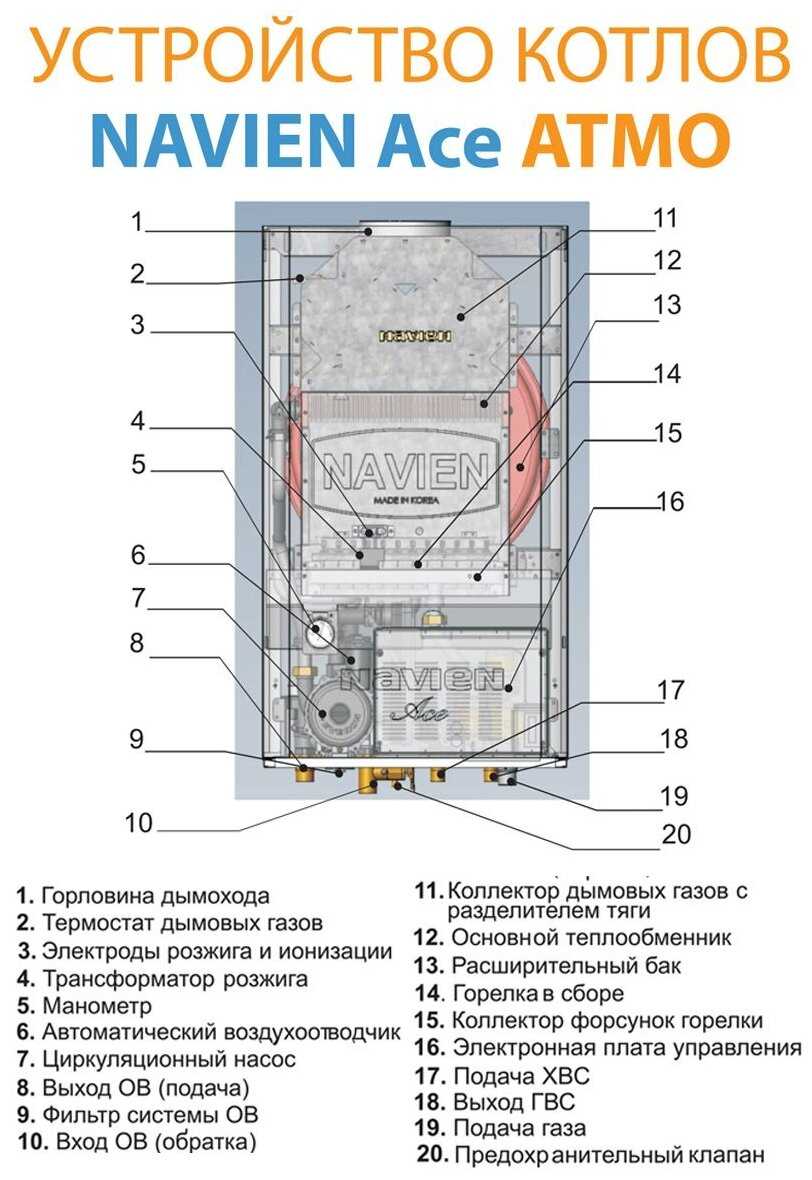 УСТРОЙСТВО КОТЛОВ
NAVIEN Ace ATMO

1
2
3
4
5
6
7
8
9
10
11
12
13
14
15
16
17
18
19
20

NAVIEN
NAVIEN
MADE IN KOREA
NAVIEN
Ace

1. Горловина дымохода
2. Термостат дымовых газов
3. Электроды розжига и ионизации
4. Трансформатор розжига
5. Манометр
6. Автоматический воздухоотводчик
7. Циркуляционный насос
8. Выход ОВ (подача)
9. Фильтр системы ОВ
10. Вход ОВ (обратка)

11. Коллектор дымовых газов с разделителем тяги
12. Основной теплообменник
13. Расширительный бак
14. Горелка в сборе
15. Коллектор форсунок горелки
16. Электронная плата управления
17. Подача ХВС
18. Выход ГВС
19. Подача газа
20. Предохранительный клапан