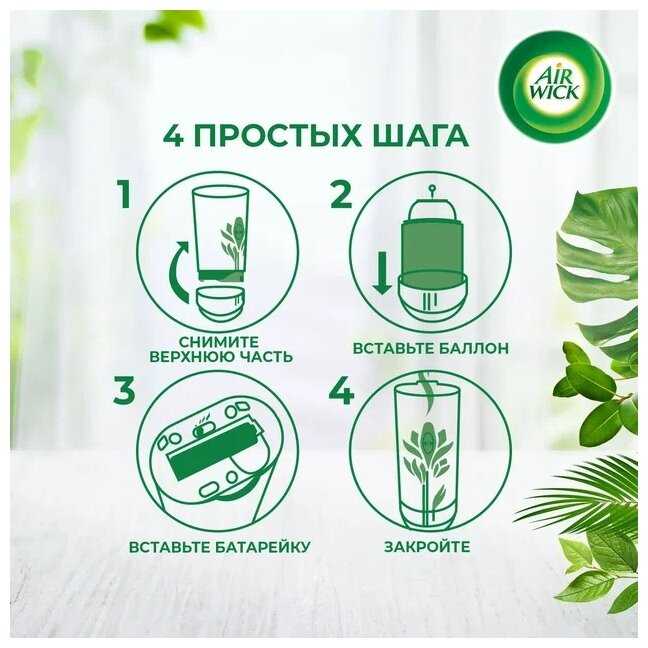 AIR WICK

4 ПРОСТЫХ ШАГА

1

СНИМИТЕ ВЕРХНЮЮ ЧАСТЬ

2

ВСТАВЬТЕ БАЛЛОН

3

ВСТАВЬТЕ БАТАРЕЙКУ

4

ЗАКРОЙТЕ