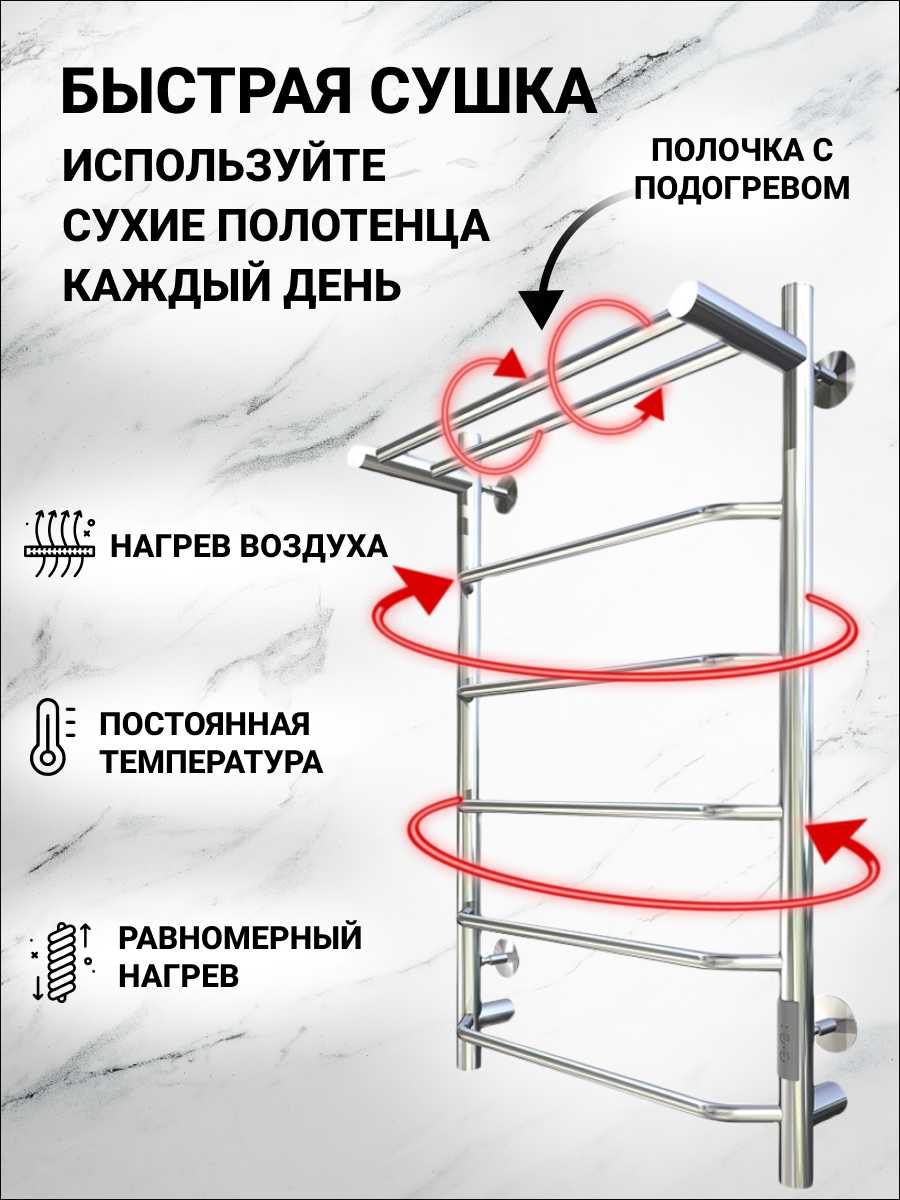 БЫСТРАЯ СУШКА

ИСПОЛЬЗУЙТЕ СУХИЕ ПОЛОТЕНЦА КАЖДЫЙ ДЕНЬ

ПОЛОЧКА С ПОДОГРЕВОМ

НАГРЕВ ВОЗДУХА

ПОСТОЯННАЯ ТЕМПЕРАТУРА

РАВНОМЕРНЫЙ НАГРЕВ