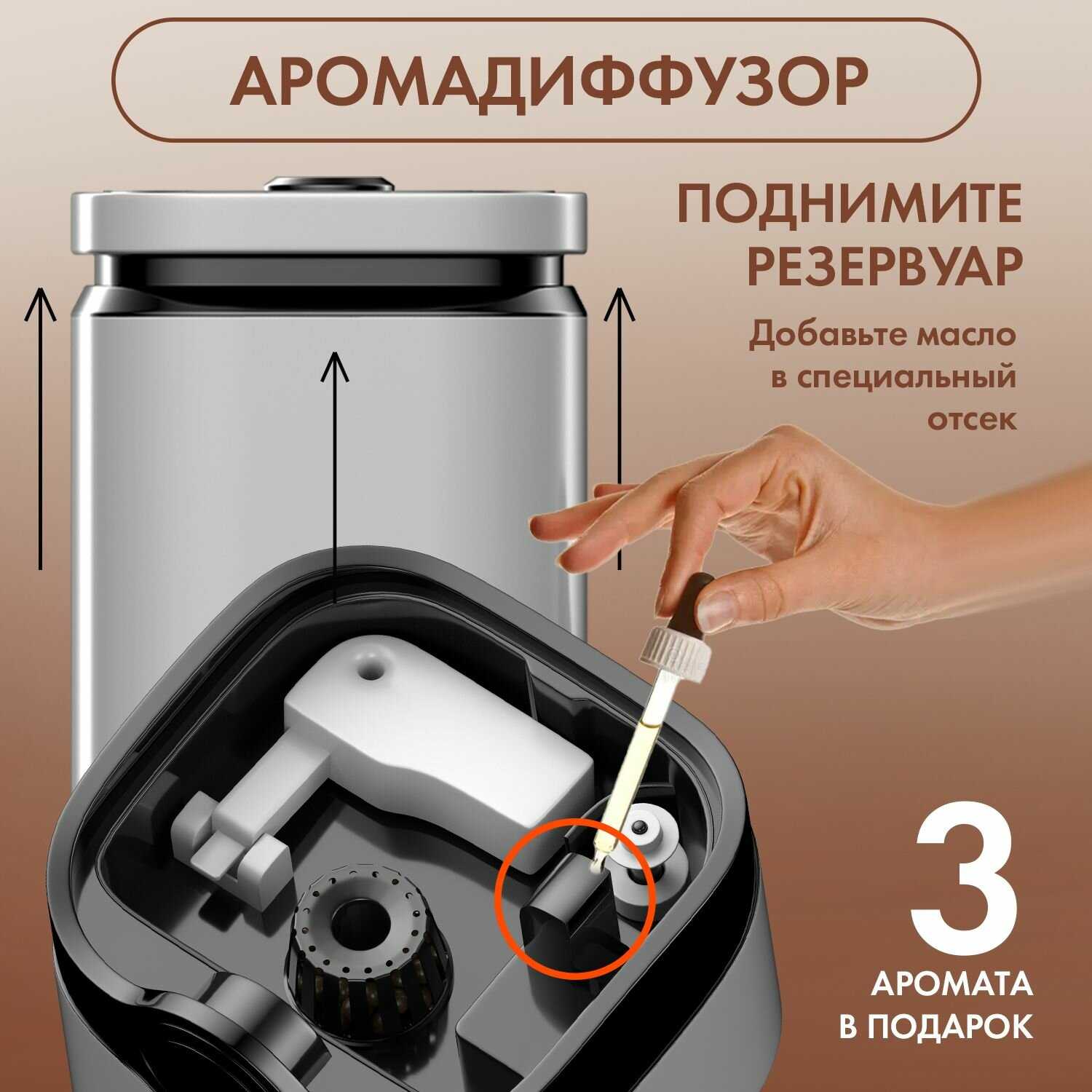 АРОМАДИФФУЗОР

ПОДНИМИТЕ РЕЗЕРВУАР

Добавьте масло в специальный отсек

3

АРОМАТА В ПОДАРОК