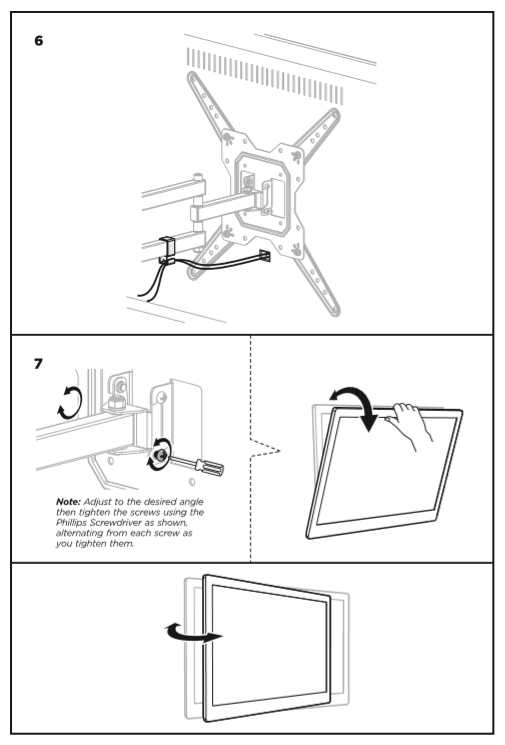 6

7

Note: Adjust to the desired angle then tighten the screws using the Phillips Screwdriver as shown, alternating from each screw as you tighten them.