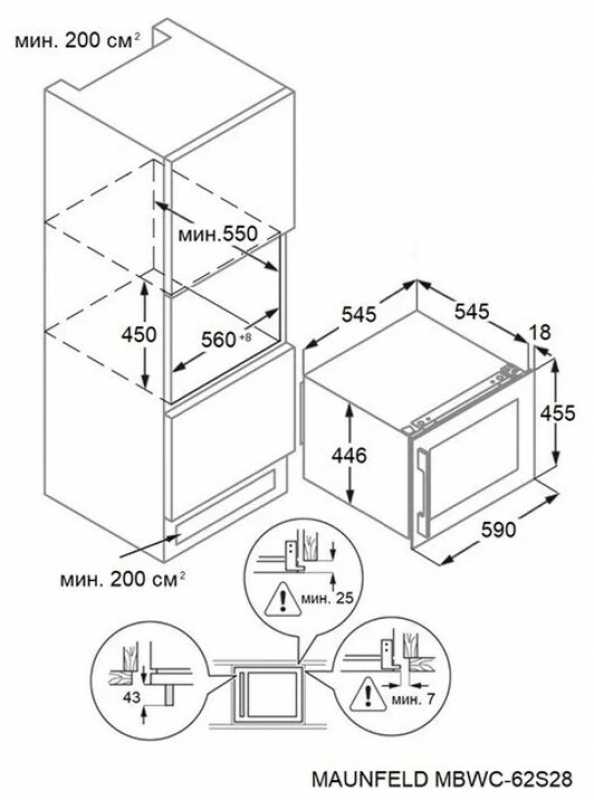 мин. 200 см$^2$

мин.550

450

560$^{+8}$

545

545

18

455

446

590

мин. 200 см$^2$

мин. 25

43

мин. 7

MAUNFELD MBWC-62S28