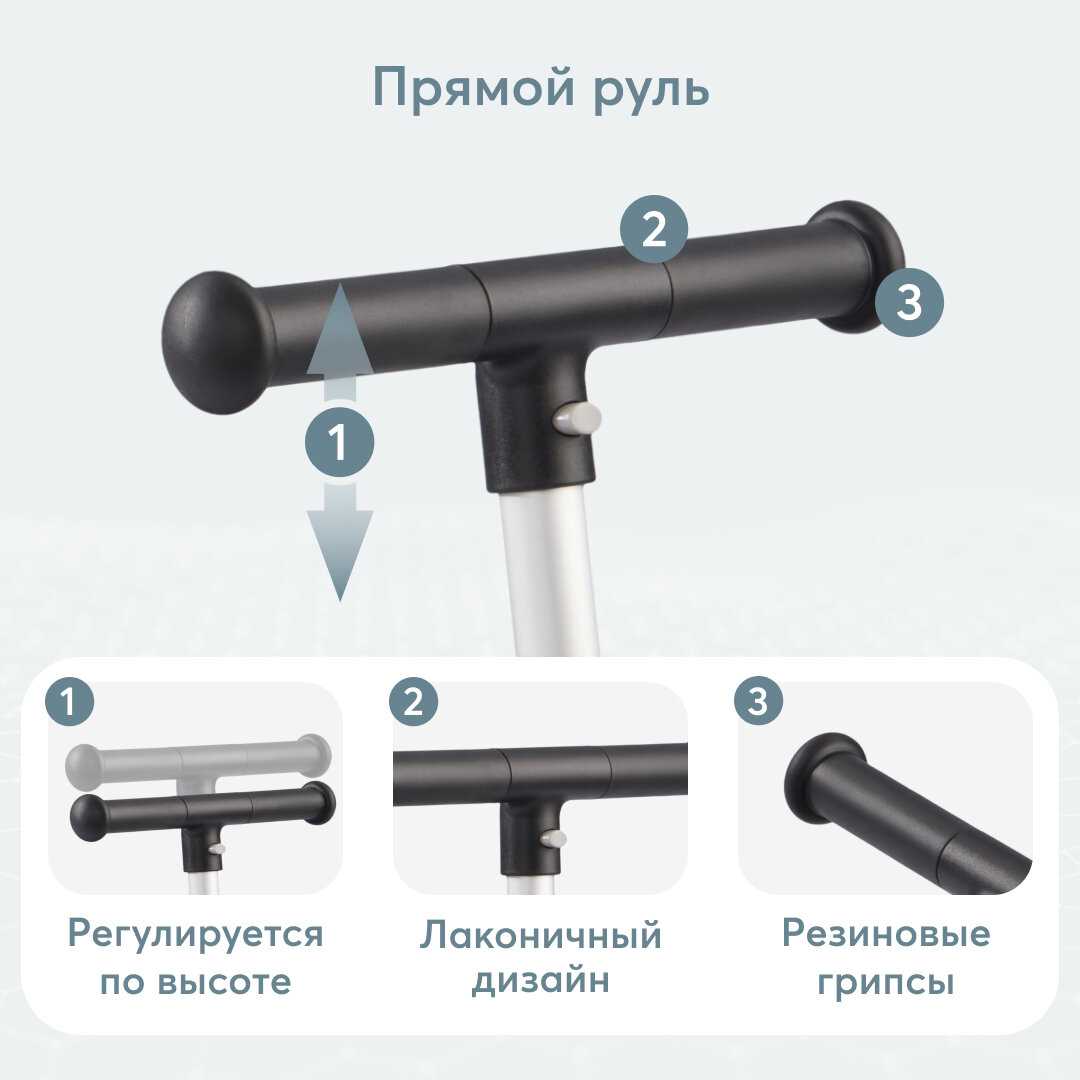 Прямой руль

2

3

1

1

Регулируется по высоте

2

Лаконичный дизайн

3

Резиновые грипсы