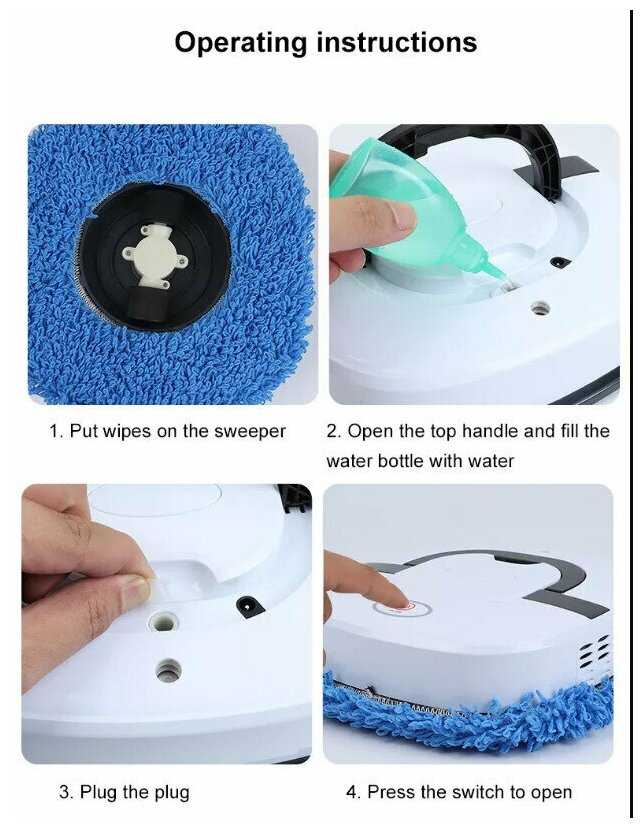 Operating instructions

1. Put wipes on the sweeper

2. Open the top handle and fill the water bottle with water

3. Plug the plug

4. Press the switch to open