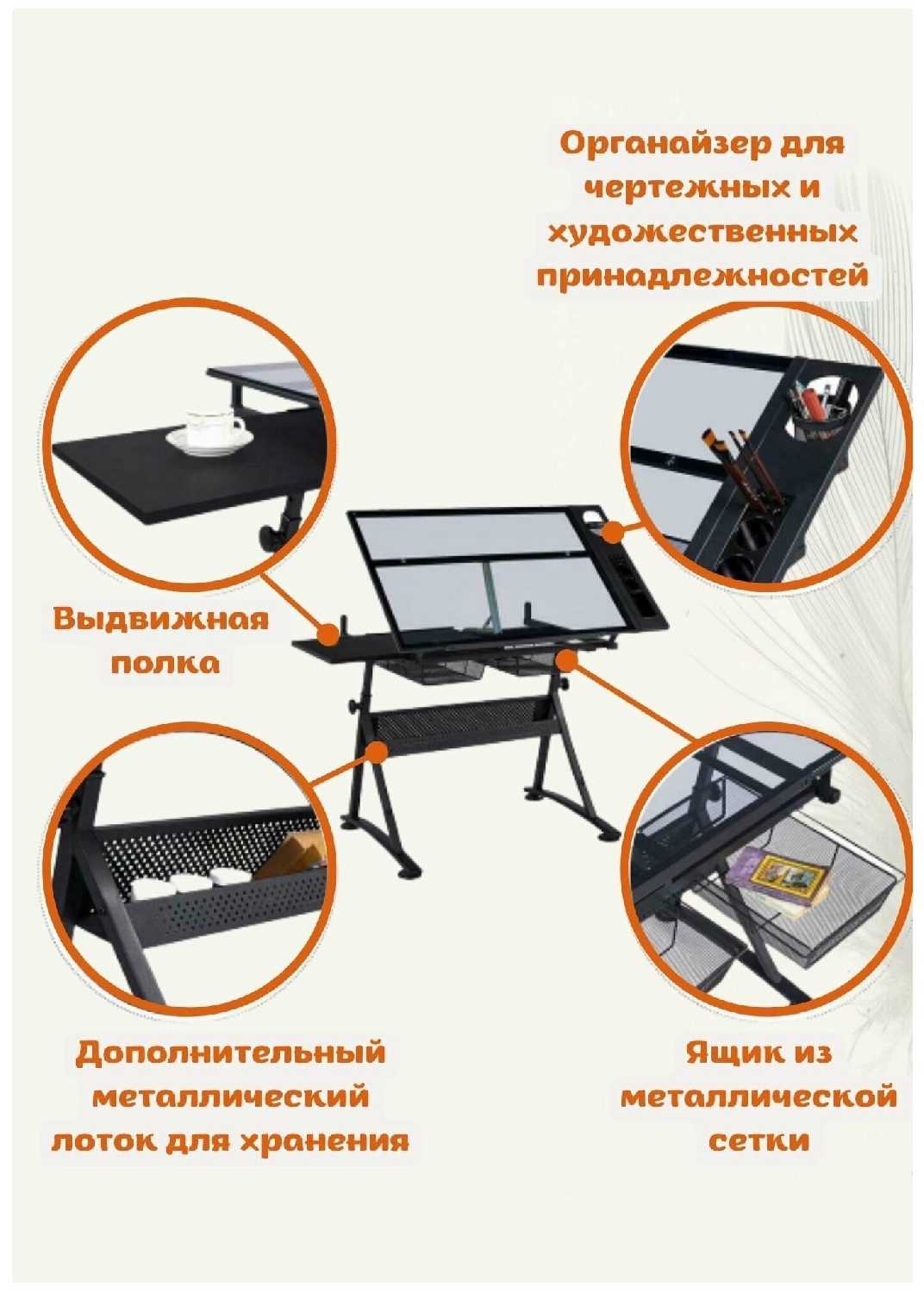 Органайзер для чертежных и художественных принадлежностей

Выдвижная полка

Дополнительный металлический лоток для хранения

Ящик из металлической сетки