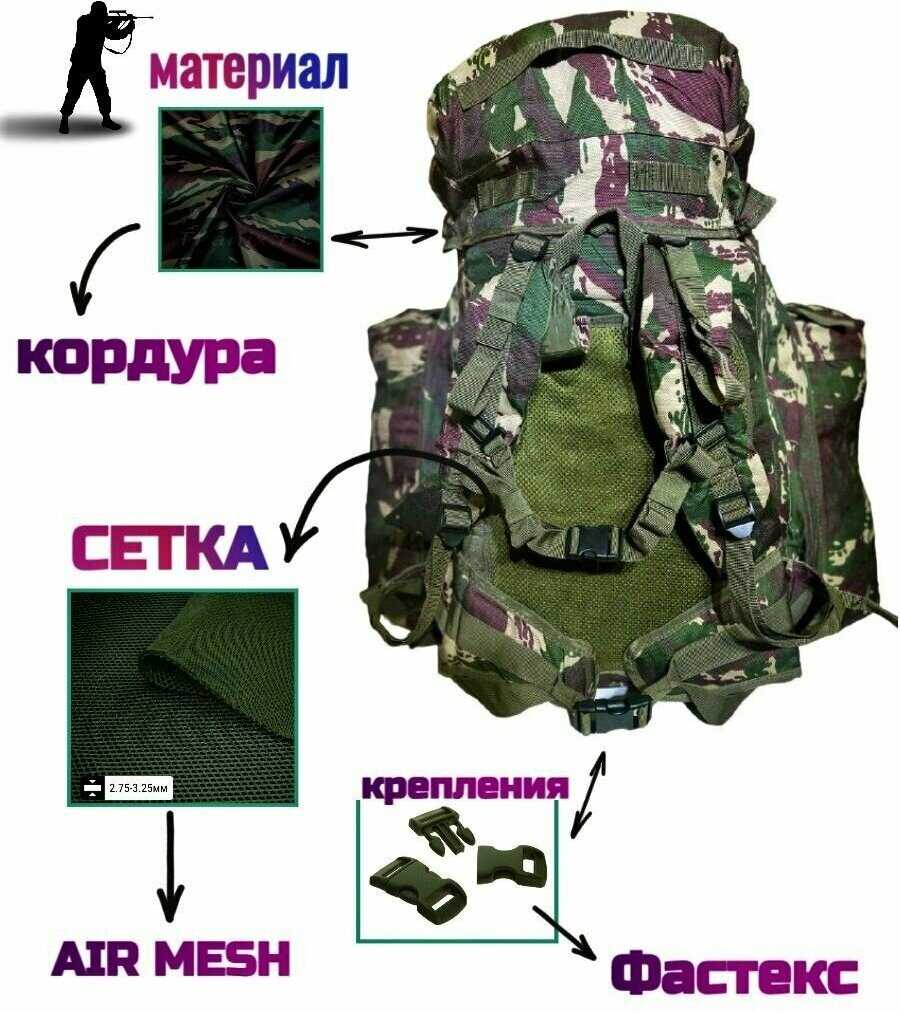 материал

кордура

СЕТКА

2.75-3.25мм

AIR MESH

крепления

Фастекс