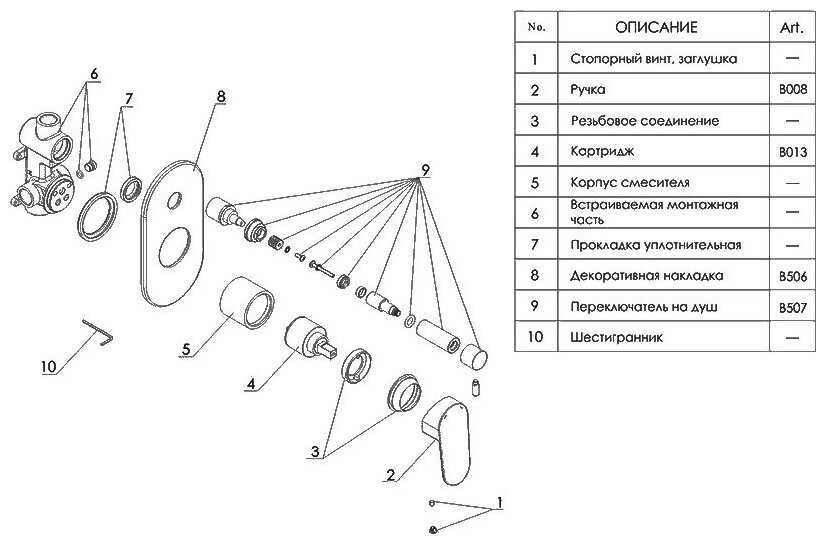 6
7
8
9
10
5
4
3
2
1

| No. | ОПИСАНИЕ | Art. |
|---|---|---|
| 1 | Стопорный винт, заглушка | — |
| 2 | Ручка | B008 |
| 3 | Резьбовое соединение | — |
| 4 | Картридж | B013 |
| 5 | Корпус смесителя | — |
| 6 | Встраиваемая монтажная часть | — |
| 7 | Прокладка уплотнительная | — |
| 8 | Декоративная накладка | B506 |
| 9 | Переключатель на душ | B507 |
| 10 | Шестигранник | — |