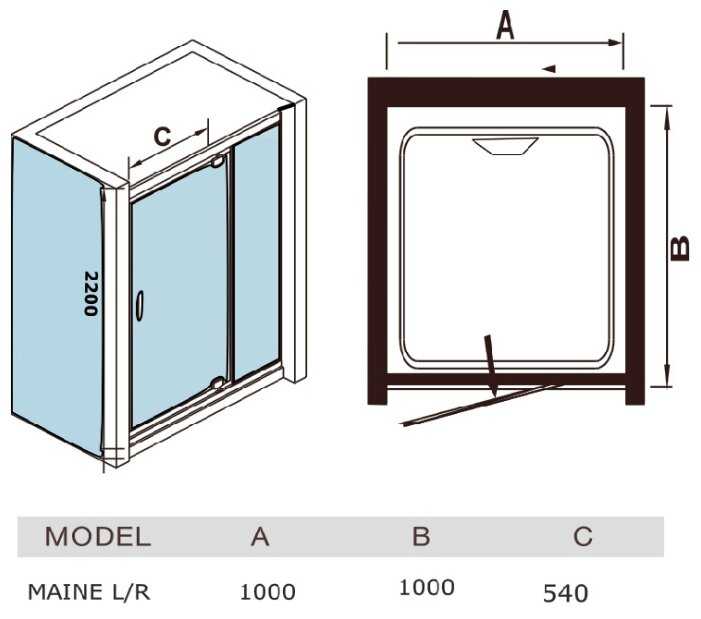 C

2200

A

B

| MODEL | A | B | C |
|---|---|---|---|
| MAINE L/R | 1000 | 1000 | 540 |