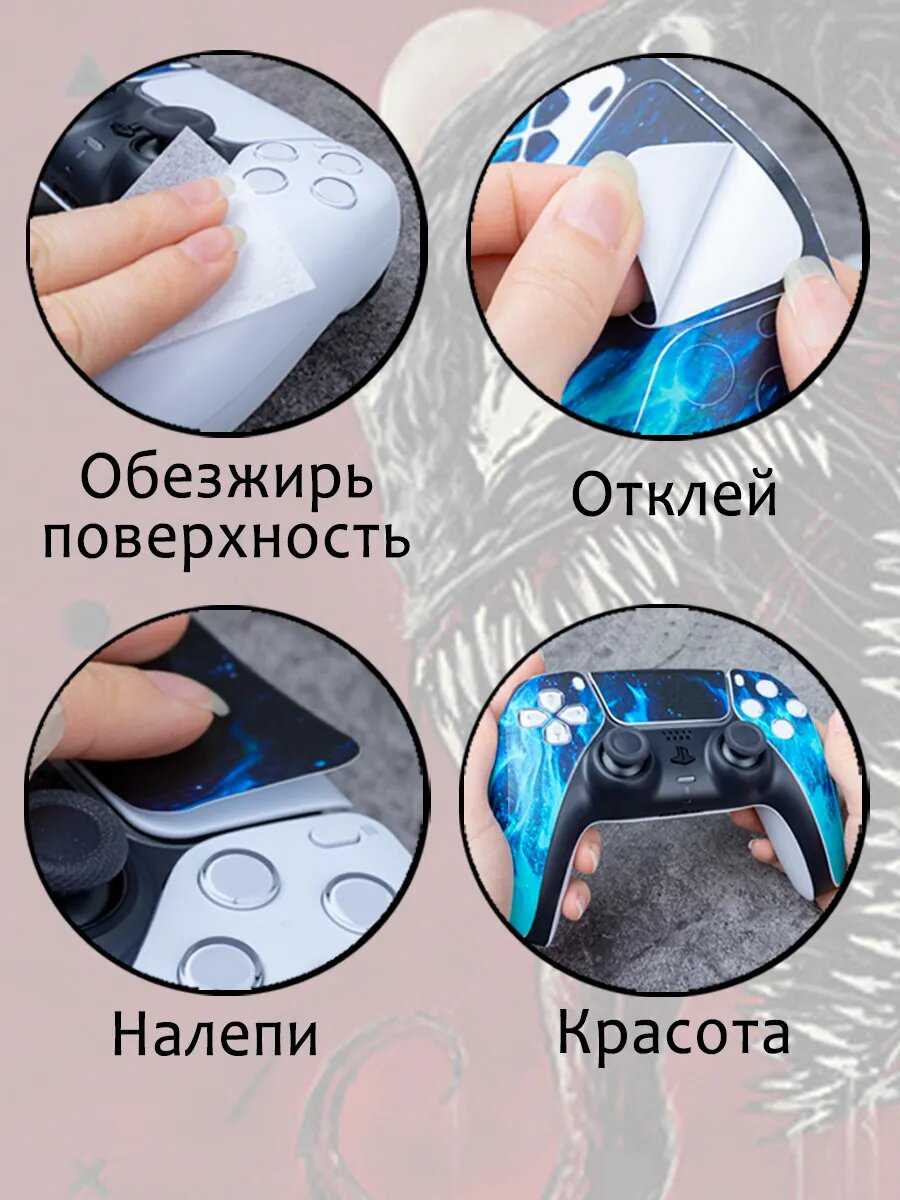 Обезжирь поверхность

Отклей

Налепи

Красота