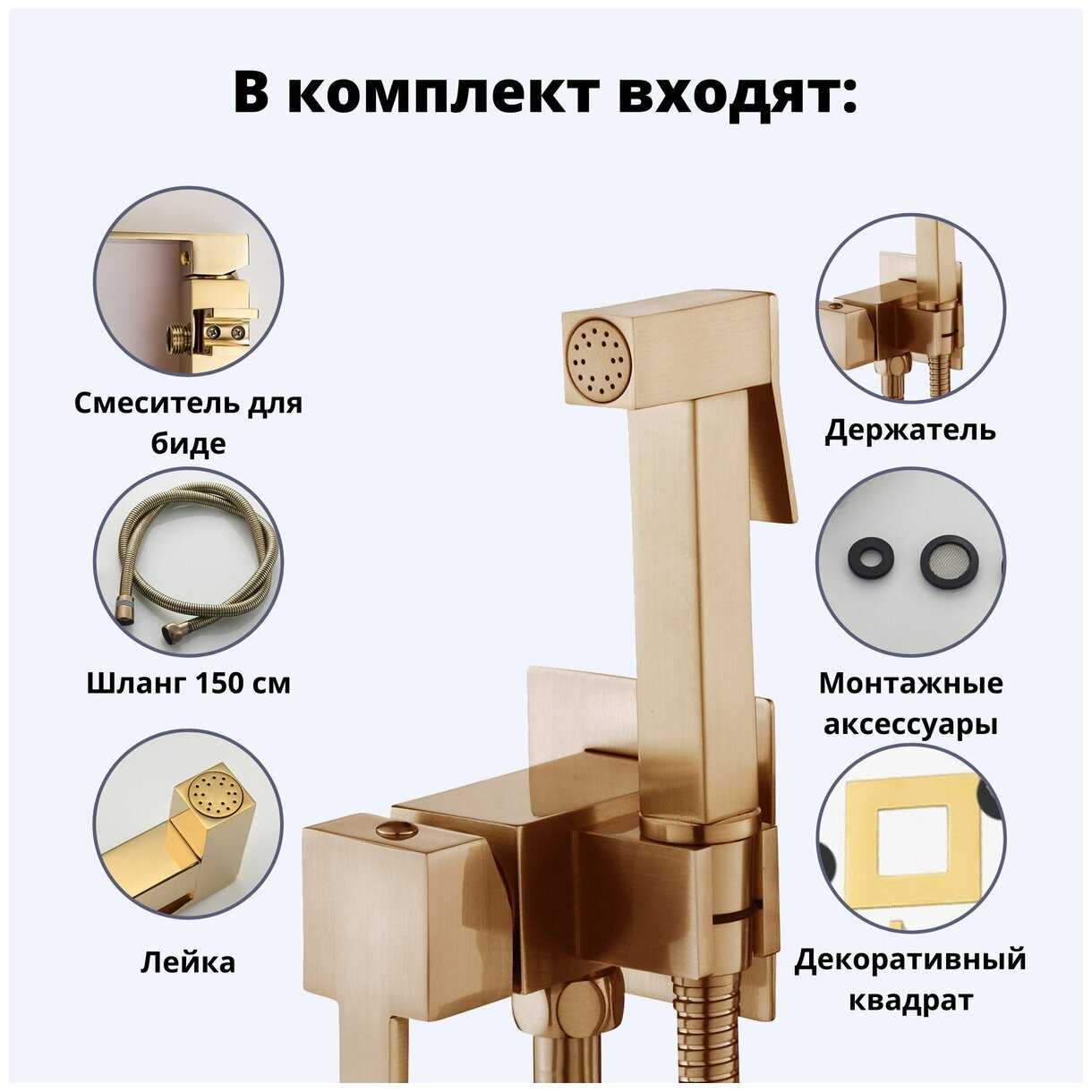 В комплект входят:

Смеситель для биде

Шланг 150 см

Лейка

Держатель

Монтажные аксессуары

Декоративный квадрат