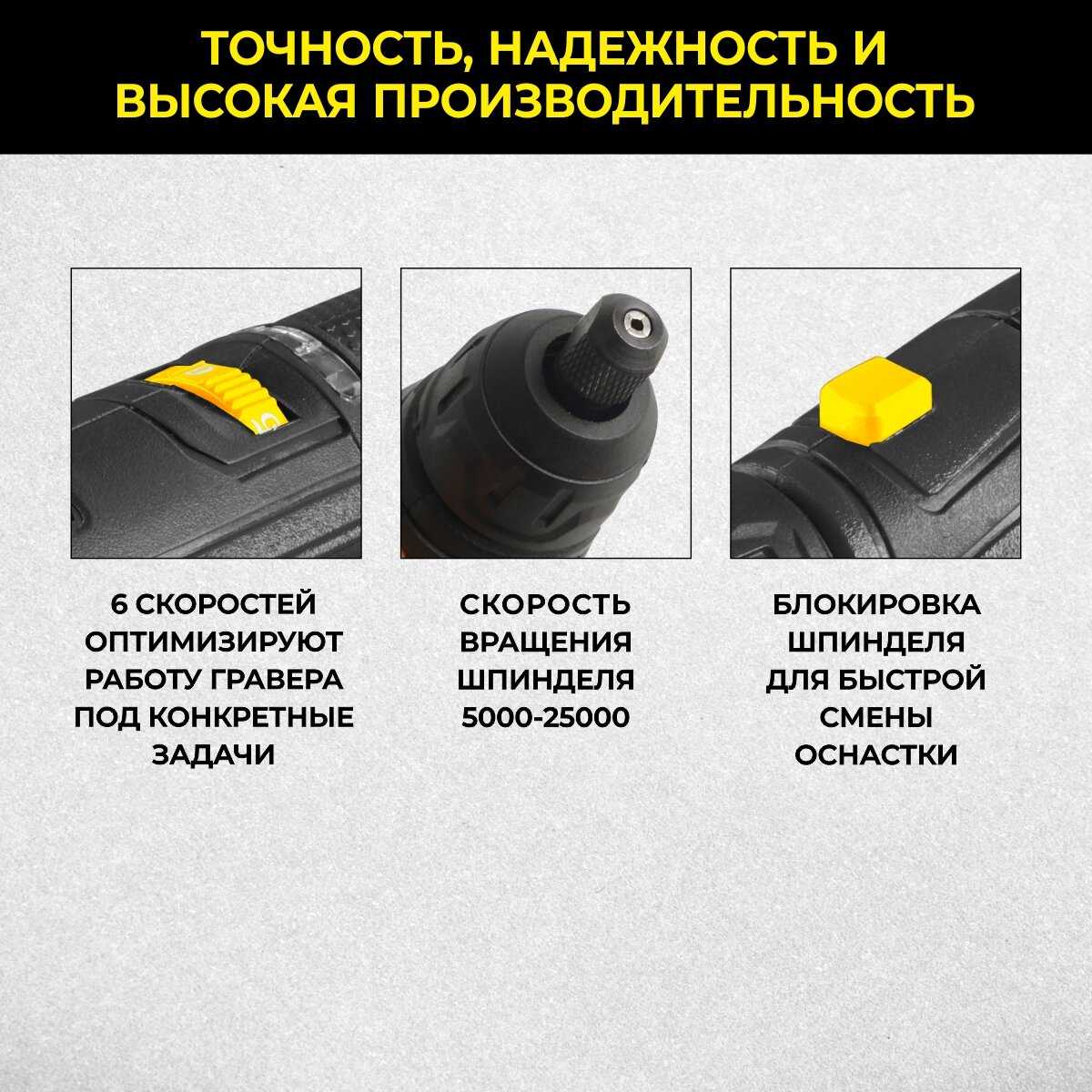 ТОЧНОСТЬ, НАДЕЖНОСТЬ И ВЫСОКАЯ ПРОИЗВОДИТЕЛЬНОСТЬ

6 СКОРОСТЕЙ ОПТИМИЗИРУЮТ РАБОТУ ГРАВЕРА ПОД КОНКРЕТНЫЕ ЗАДАЧИ

СКОРОСТЬ ВРАЩЕНИЯ ШПИНДЕЛЯ 5000-25000

БЛОКИРОВКА ШПИНДЕЛЯ ДЛЯ БЫСТРОЙ СМЕНЫ ОСНАСТКИ