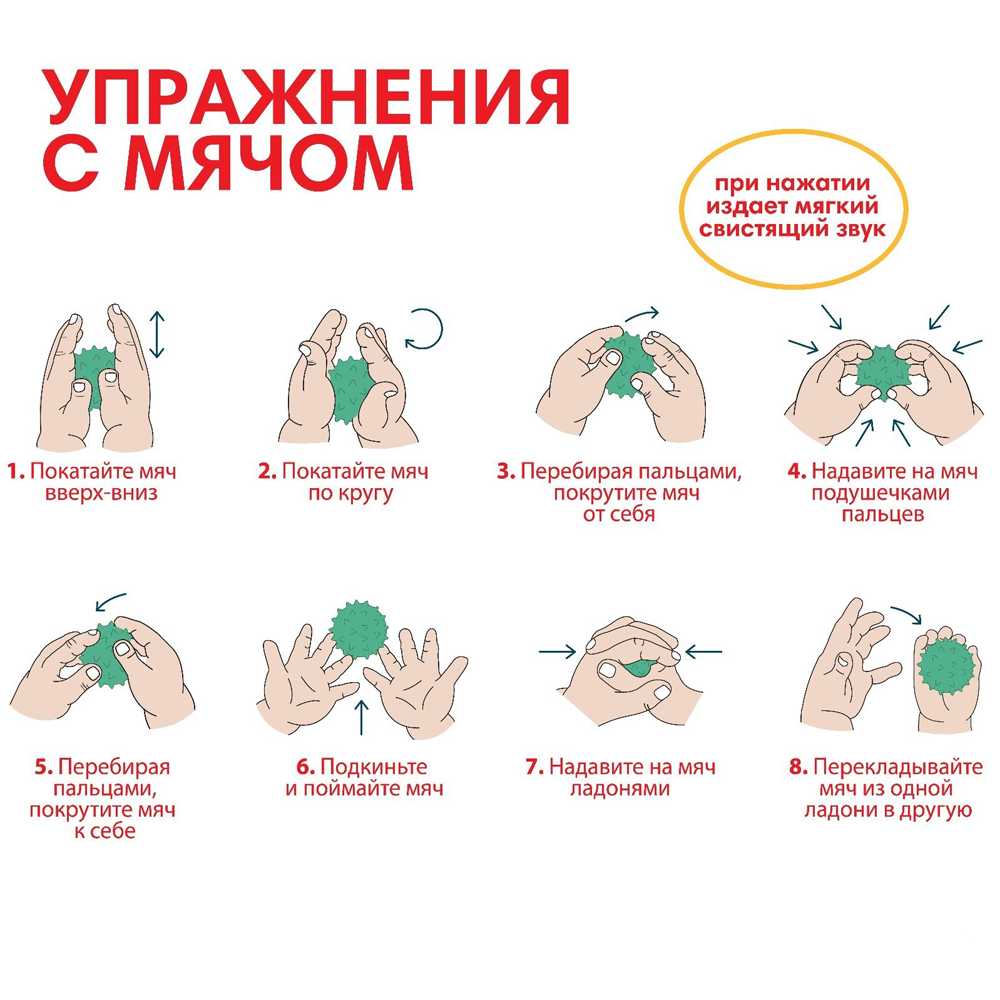 УПРАЖНЕНИЯ С МЯЧОМ

при нажатии издает мягкий свистящий звук

1. Покатайте мяч вверх-вниз

2. Покатайте мяч по кругу

3. Перебирая пальцами, покрутите мяч от себя

4. Надавите на мяч подушечками пальцев

5. Перебирая пальцами, покрутите мяч к себе

6. Подкиньте и поймайте мяч

7. Надавите на мяч ладонями

8. Перекладывайте мяч из одной ладони в другую