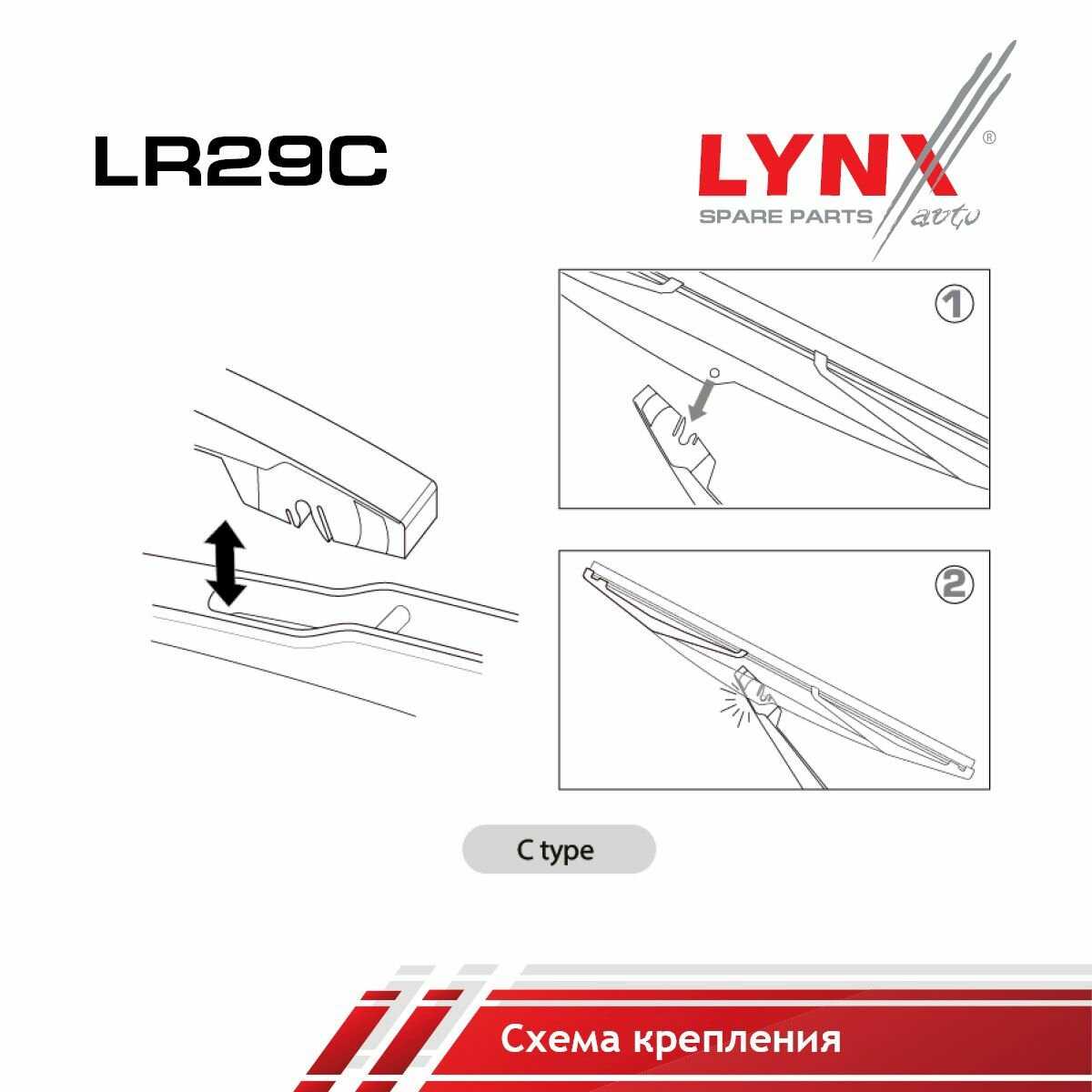 LR29C

LYNX®
SPARE PARTS auto

1

2

C type

Схема крепления