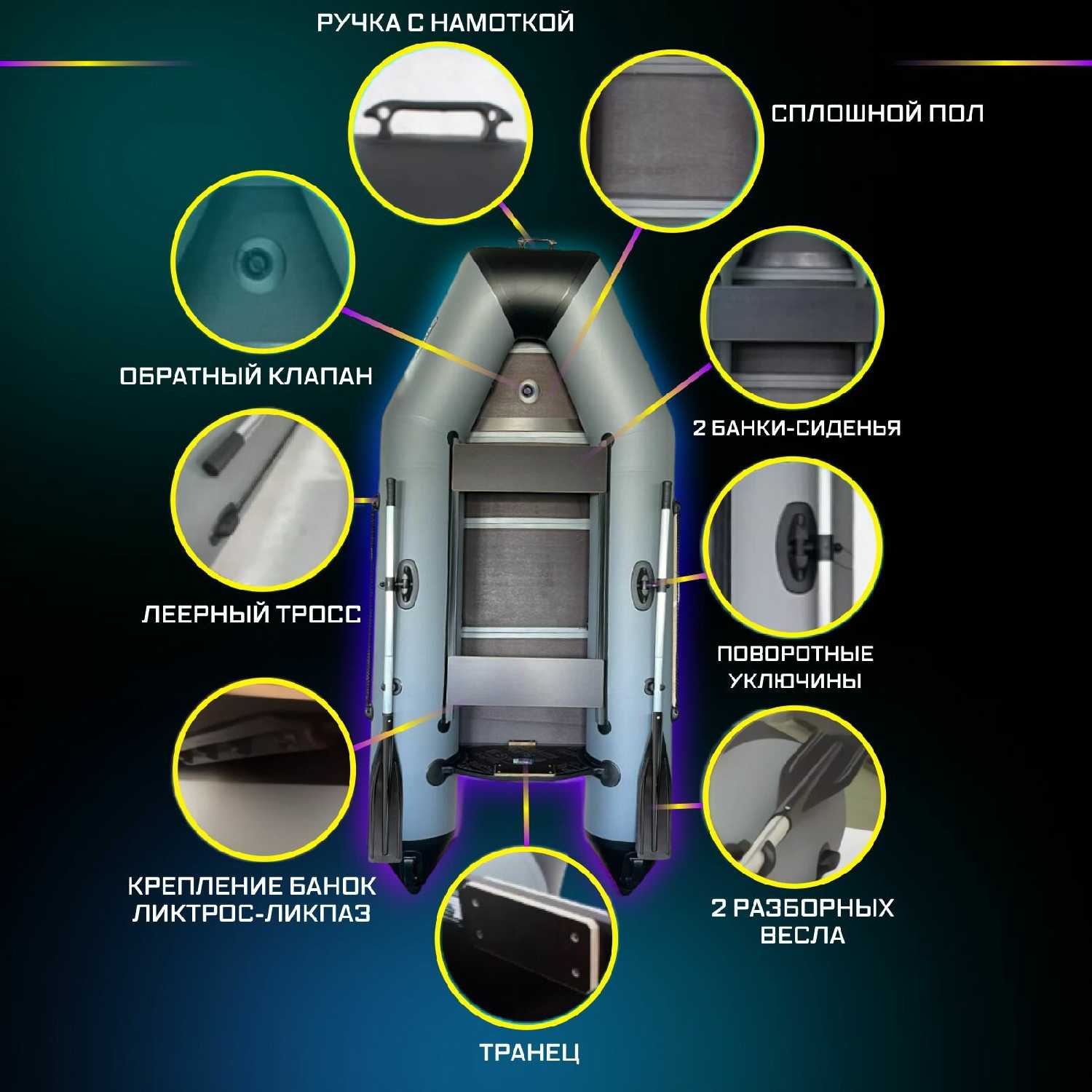 РУЧКА С НАМОТКОЙ

СПЛОШНОЙ ПОЛ

ОБРАТНЫЙ КЛАПАН

2 БАНКИ-СИДЕНЬЯ

ЛЕЕРНЫЙ ТРОСС

ПОВОРОТНЫЕ УКЛЮЧИНЫ

КРЕПЛЕНИЕ БАНОК ЛИКТРОС-ЛИКПАЗ

2 РАЗБОРНЫХ ВЕСЛА

ТРАНЕЦ