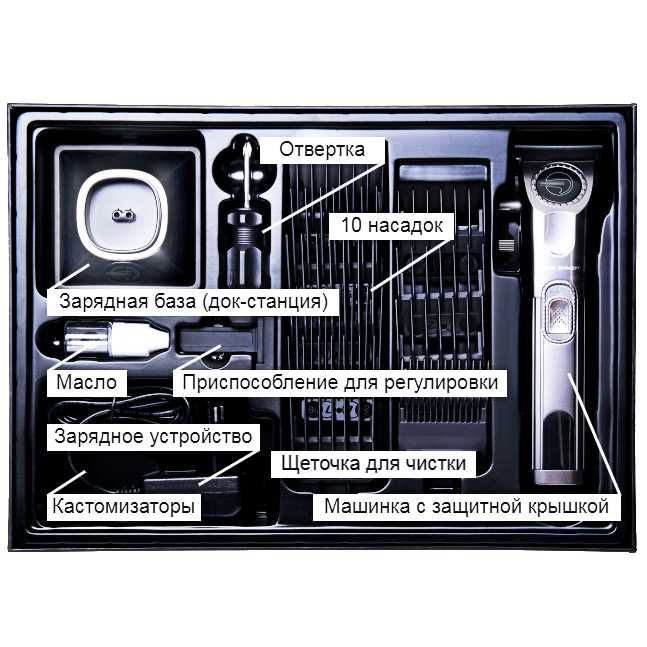 Отвертка

10 насадок

Зарядная база (док-станция)

Масло

Приспособление для регулировки

Зарядное устройство

Щеточка для чистки

Кастомизаторы

Машинка с защитной крышкой