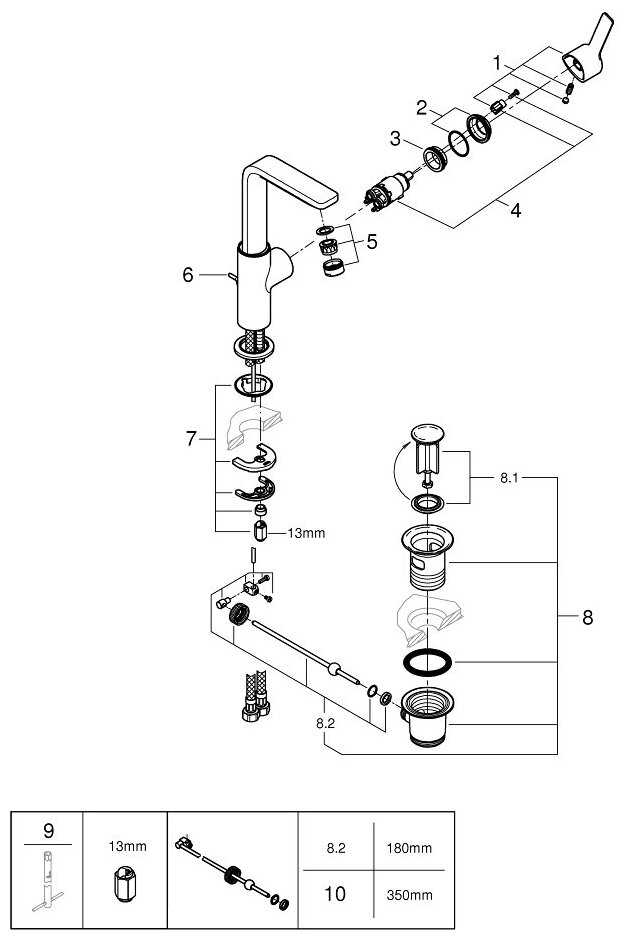 1
2
3
4
5
6
7
13mm
8.1
8
8.2

| 9 | 13mm | | 8.2 | 180mm |
|---|---|---|---|---|
| | | | 10 | 350mm |