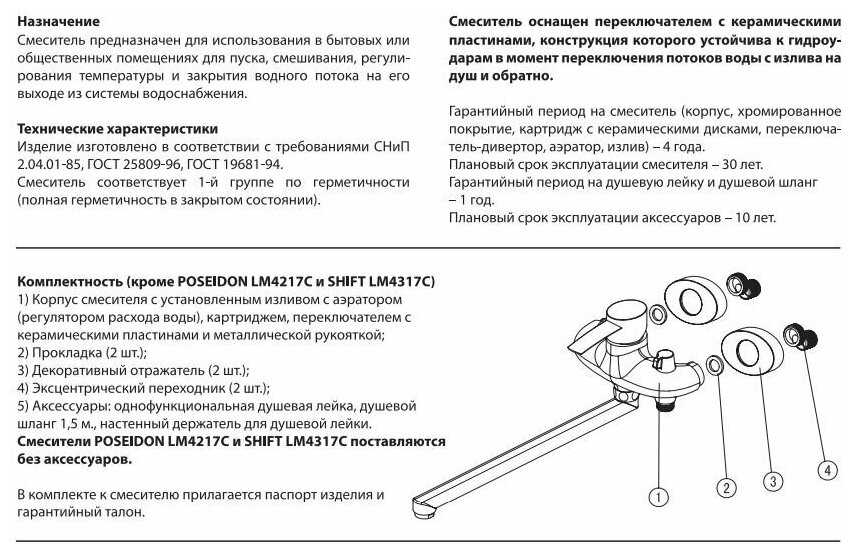 **Назначение**
Смеситель предназначен для использования в бытовых или общественных помещениях для пуска, смешивания, регулирования температуры и закрытия водного потока на его выходе из системы водоснабжения.

**Технические характеристики**
Изделие изготовлено в соответствии с требованиями СНиП 2.04.01-85, ГОСТ 25809-96, ГОСТ 19681-94.
Смеситель соответствует 1-й группе по герметичности (полная герметичность в закрытом состоянии).

**Смеситель оснащен переключателем с керамическими пластинами, конструкция которого устойчива к гидроударам в момент переключения потоков воды с излива на душ и обратно.**

Гарантийный период на смеситель (корпус, хромированное покрытие, картридж с керамическими дисками, переключатель-дивертор, аэратор, излив) – 4 года.
Плановый срок эксплуатации смесителя – 30 лет.
Гарантийный период на душевую лейку и душевой шланг – 1 год.
Плановый срок эксплуатации аксессуаров – 10 лет.

**Комплектность (кроме POSEIDON LM4217C и SHIFT LM4317C)**
1) Корпус смесителя с установленным изливом с аэратором (регулятором расхода воды), картриджем, переключателем с керамическими пластинами и металлической рукояткой;
2) Прокладка (2 шт.);
3) Декоративный отражатель (2 шт.);
4) Эксцентрический переходник (2 шт.);
5) Аксессуары: однофункциональная душевая лейка, душевой шланг 1,5 м., настенный держатель для душевой лейки.
**Смесители POSEIDON LM4217C и SHIFT LM4317C поставляются без аксессуаров.**

В комплекте к смесителю прилагается паспорт изделия и гарантийный талон.

1
2
3
4