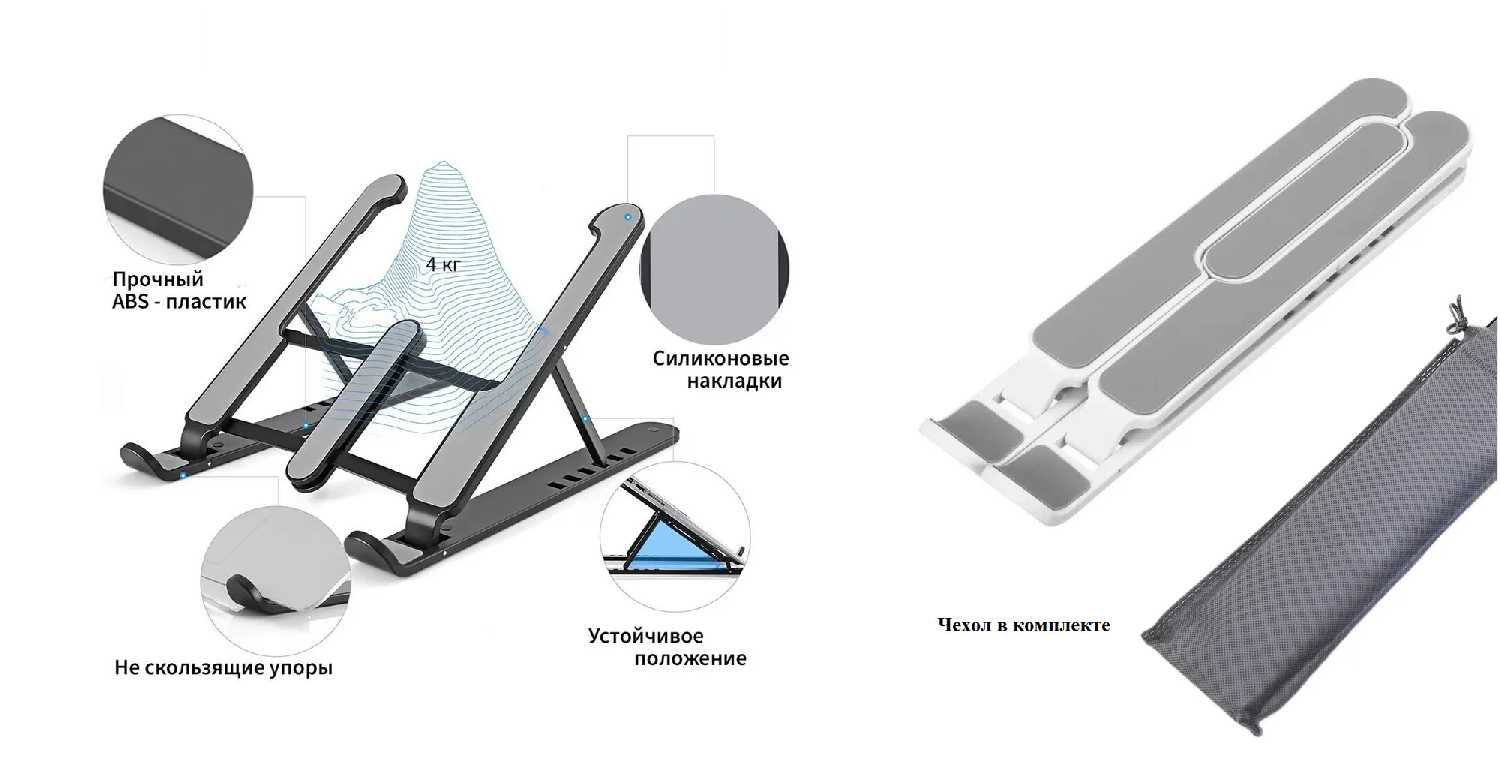 Прочный ABS - пластик

4 кг

Силиконовые накладки

Не скользящие упоры

Устойчивое положение

Чехол в комплекте