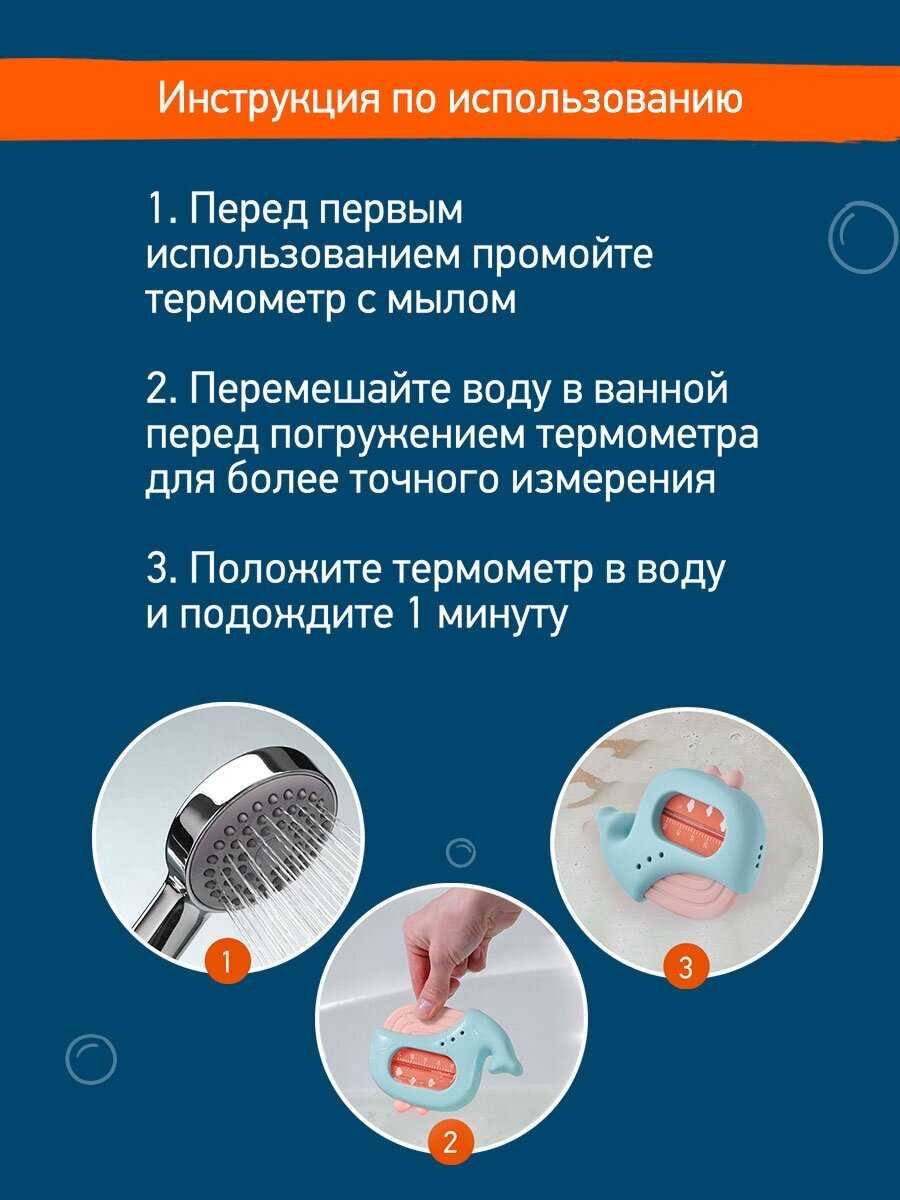 Инструкция по использованию

1. Перед первым использованием промойте термометр с мылом

2. Перемешайте воду в ванной перед погружением термометра для более точного измерения

3. Положите термометр в воду и подождите 1 минуту

1

2

3