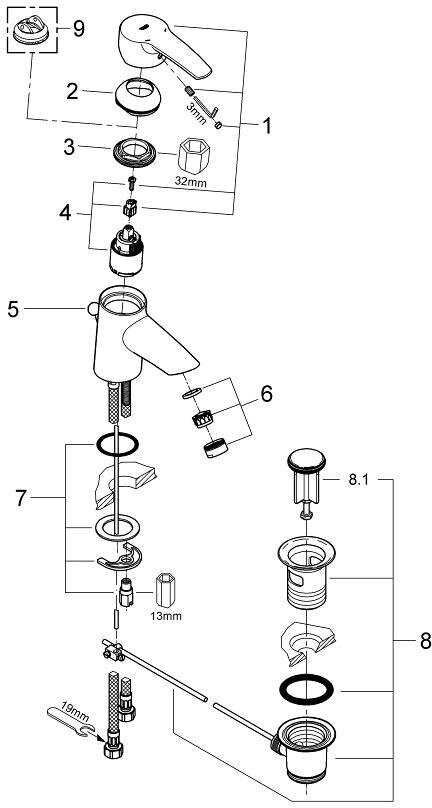 9
2
3mm
1
3
32mm
4
5
6
7
8.1
13mm
8
19mm