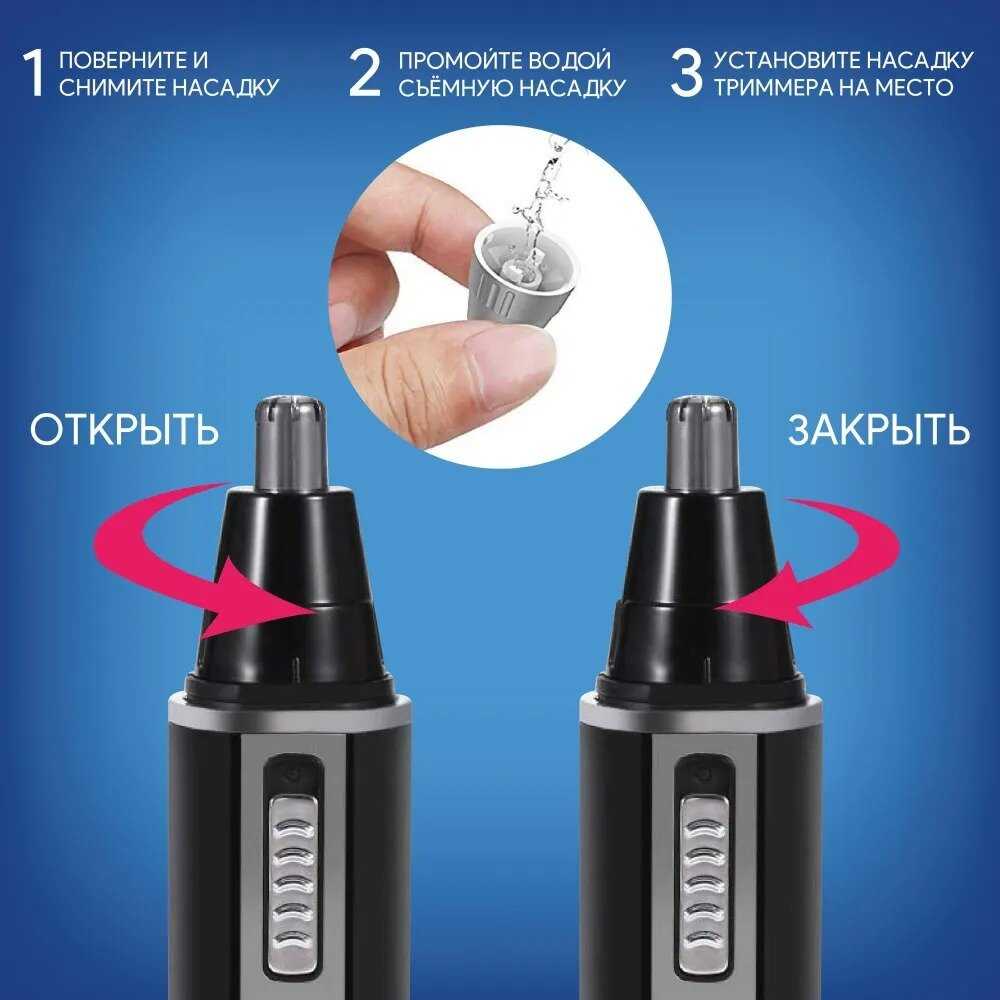 1 ПОВЕРНИТЕ И СНИМИТЕ НАСАДКУ

2 ПРОМОЙТЕ ВОДОЙ СЪЁМНУЮ НАСАДКУ

3 УСТАНОВИТЕ НАСАДКУ ТРИММЕРА НА МЕСТО

ОТКРЫТЬ

ЗАКРЫТЬ