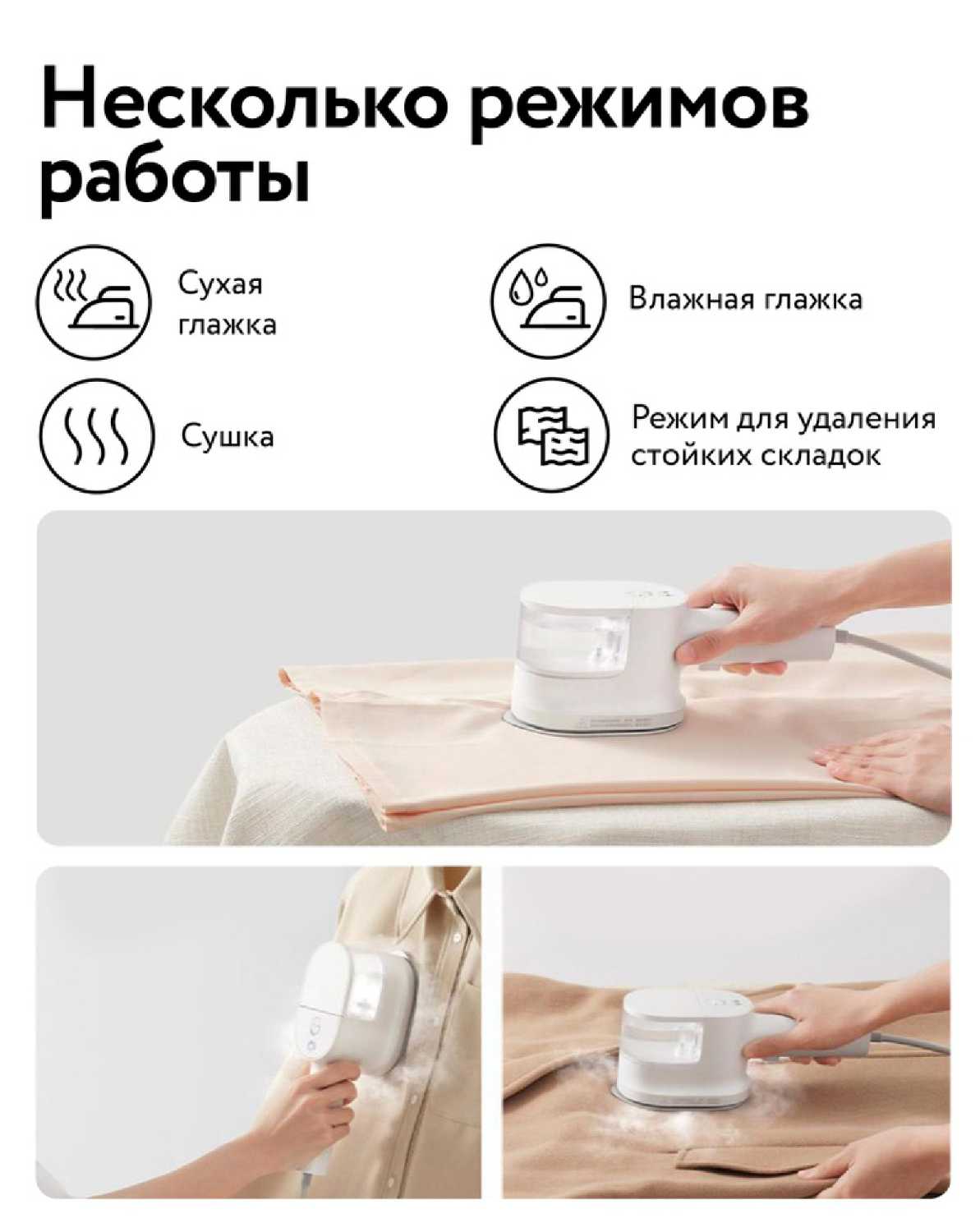 Несколько режимов работы

Сухая глажка

Влажная глажка

Сушка

Режим для удаления стойких складок