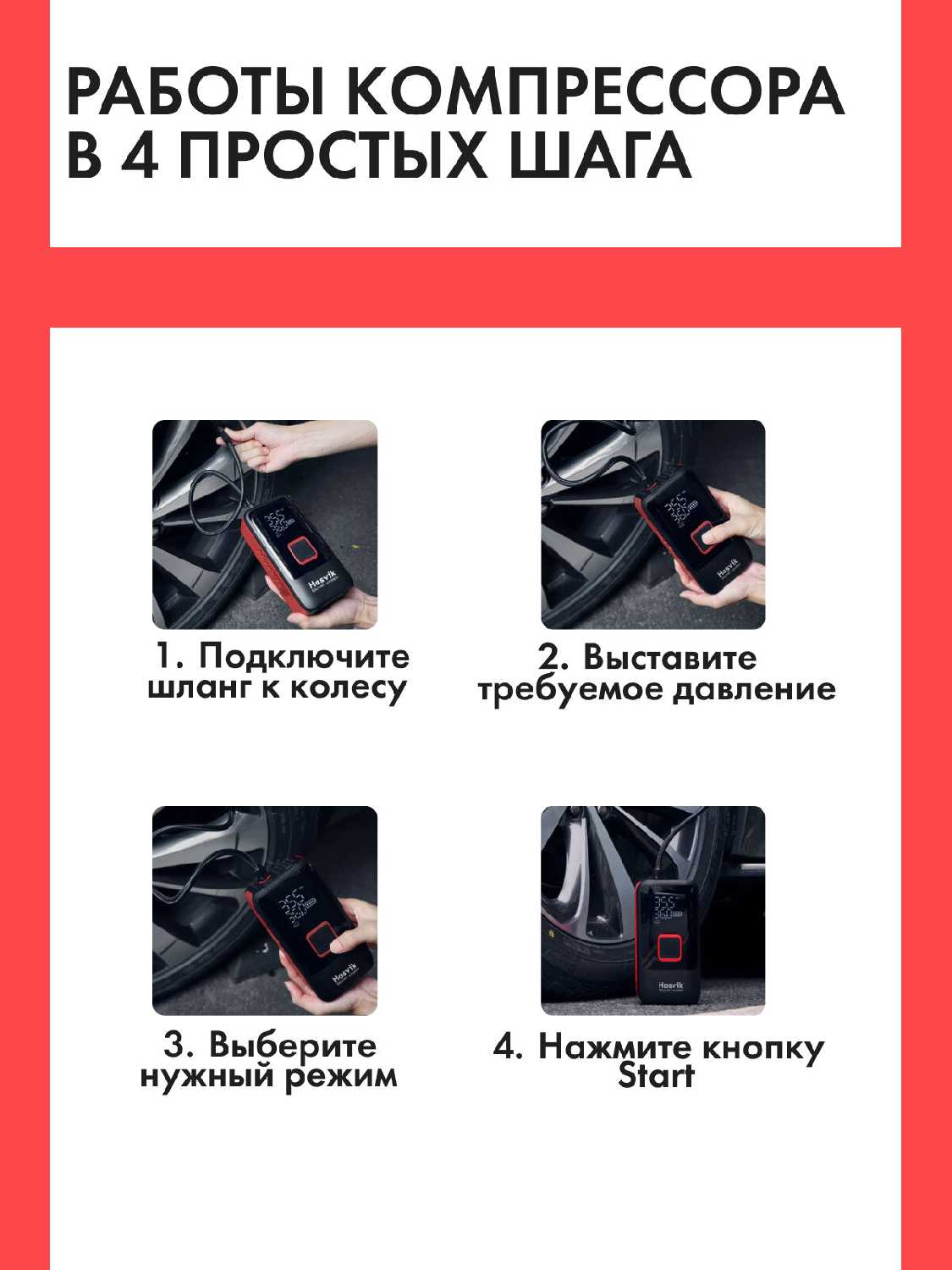 РАБОТЫ КОМПРЕССОРА В 4 ПРОСТЫХ ШАГА

Hasvik

1. Подключите шланг к колесу

Hasvik

2. Выставите требуемое давление

Hasvik

3. Выберите нужный режим

Hasvik

4. Нажмите кнопку Start