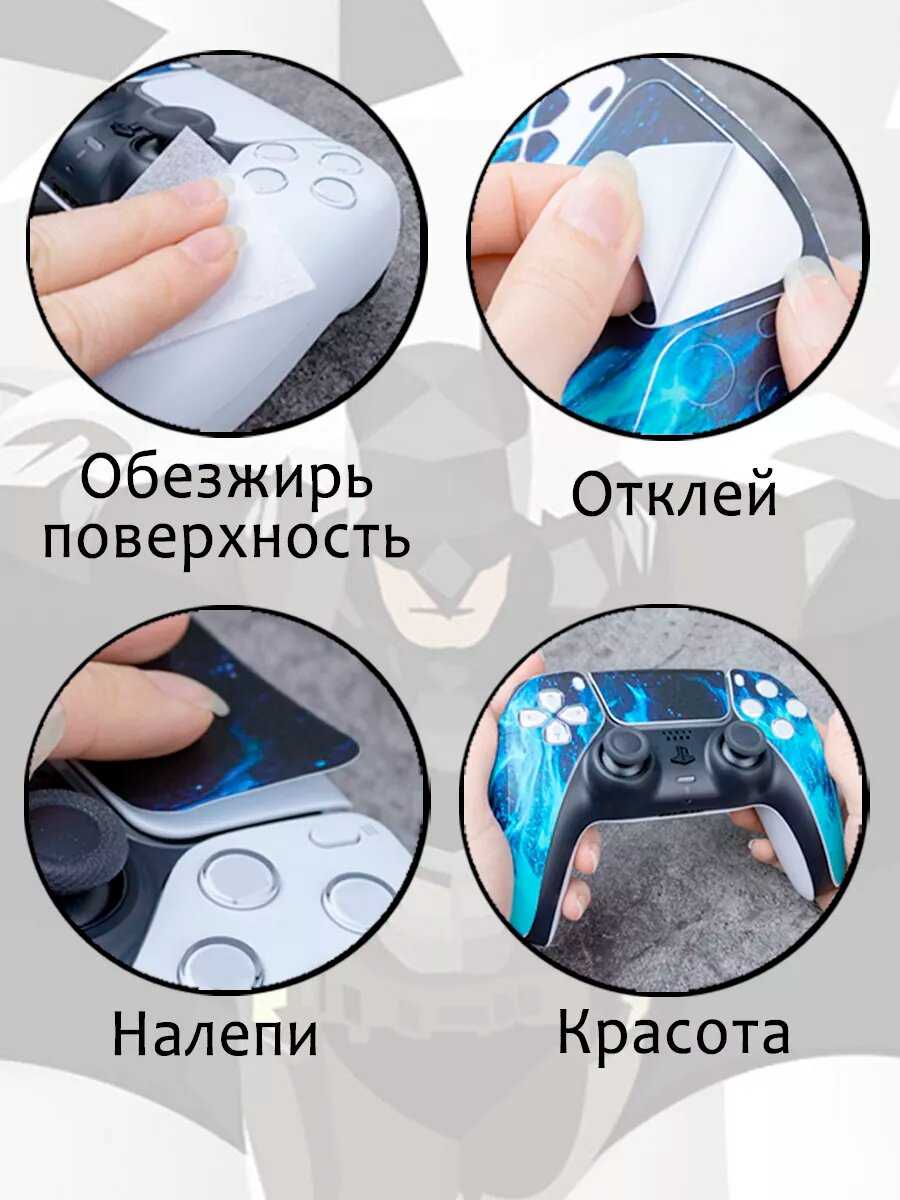 Обезжирь поверхность

Отклей

Налепи

Красота