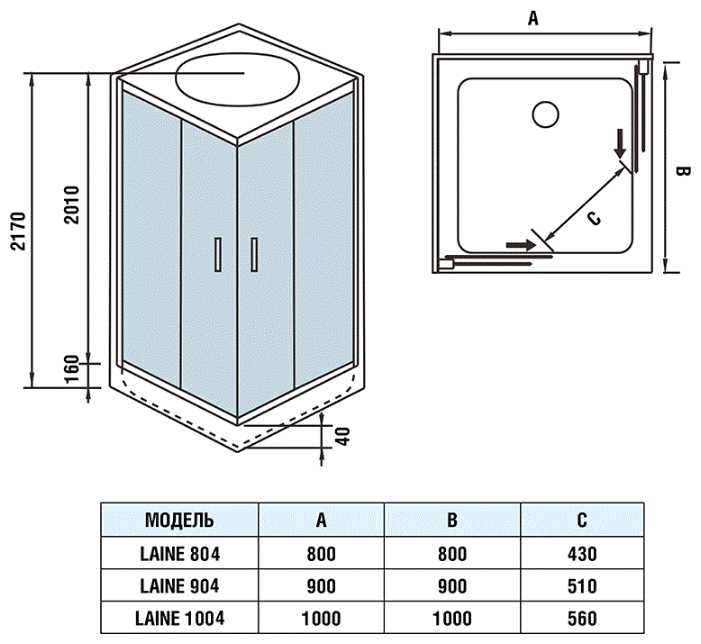 2170
2010
160
40

A
B
C

| МОДЕЛЬ | A | B | C |
|---|---|---|---|
| LAINE 804 | 800 | 800 | 430 |
| LAINE 904 | 900 | 900 | 510 |
| LAINE 1004 | 1000 | 1000 | 560 |