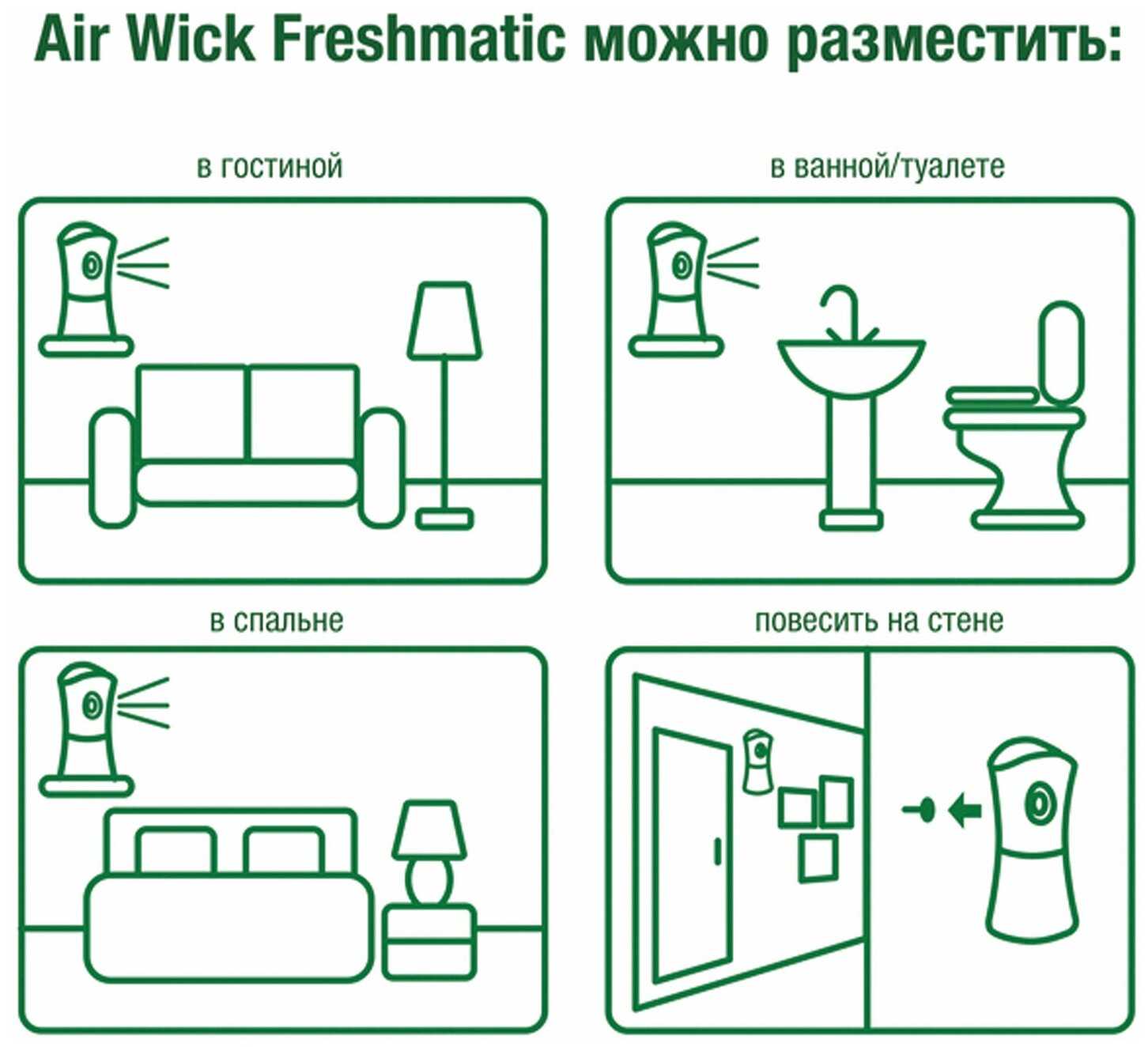 Air Wick Freshmatic можно разместить:

в гостиной

в ванной/туалете

в спальне

повесить на стене