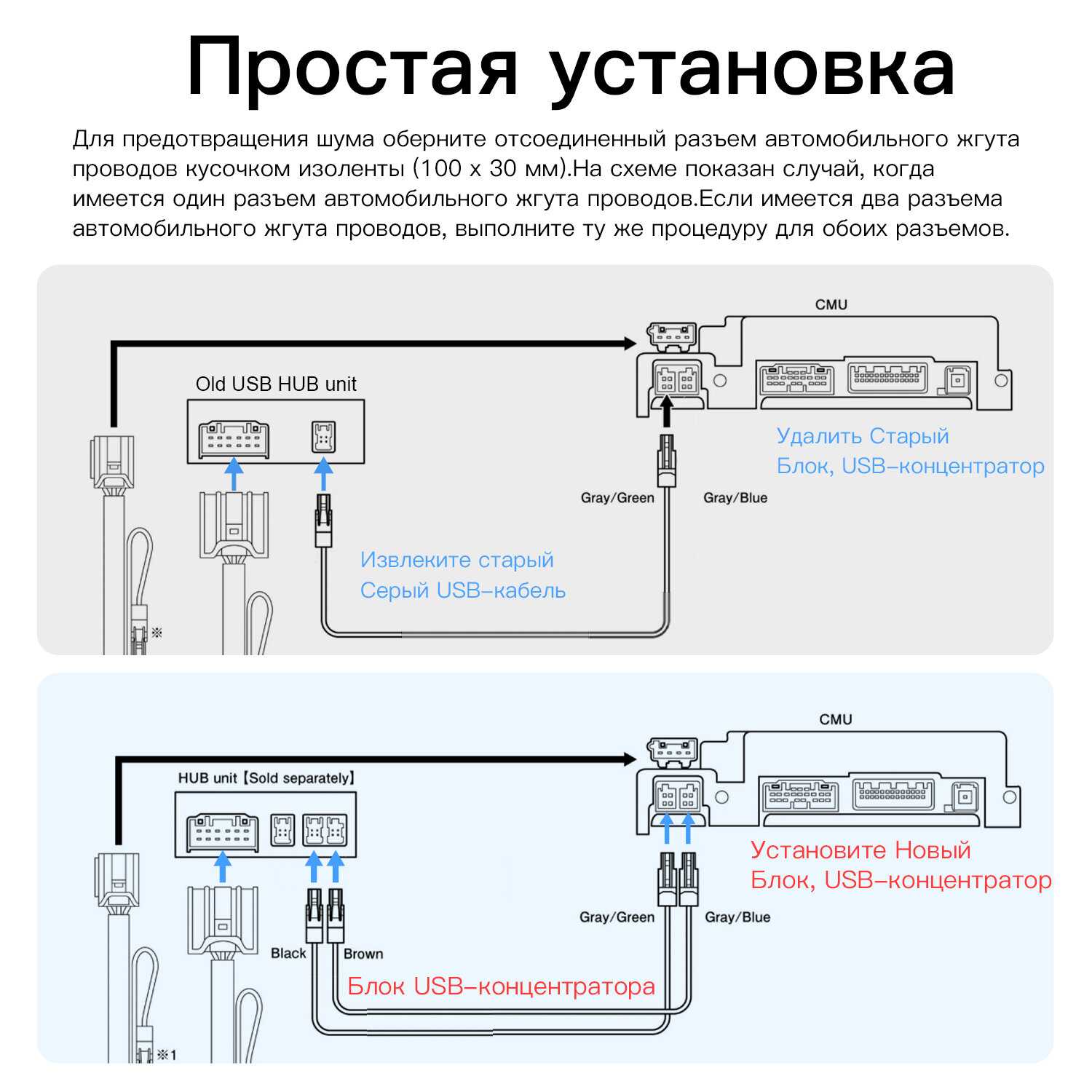 Простая установка

Для предотвращения шума оберните отсоединенный разъем автомобильного жгута проводов кусочком изоленты (100 x 30 мм).На схеме показан случай, когда имеется один разъем автомобильного жгута проводов.Если имеется два разъема автомобильного жгута проводов, выполните ту же процедуру для обоих разъемов.

CMU

Old USB HUB unit

Удалить Старый Блок, USB-концентратор

Gray/Green

Gray/Blue

Извлеките старый Серый USB-кабель

※

CMU

HUB unit【Sold separately】

Установите Новый Блок, USB-концентратор

Gray/Green

Gray/Blue

Black

Brown

Блок USB-концентратора

※1