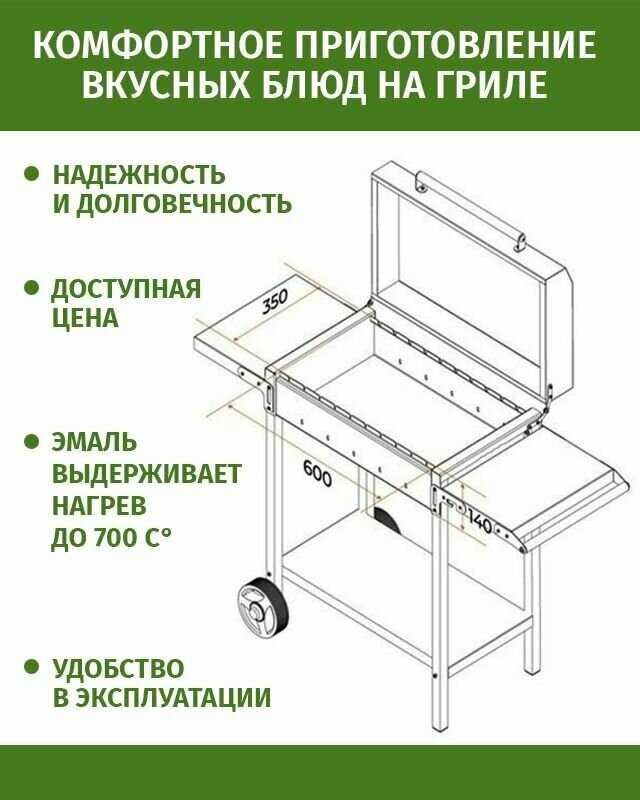 КОМФОРТНОЕ ПРИГОТОВЛЕНИЕ ВКУСНЫХ БЛЮД НА ГРИЛЕ

НАДЕЖНОСТЬ И ДОЛГОВЕЧНОСТЬ

ДОСТУПНАЯ ЦЕНА

ЭМАЛЬ ВЫДЕРЖИВАЕТ НАГРЕВ ДО 700 С°

УДОБСТВО В ЭКСПЛУАТАЦИИ

350

600

140