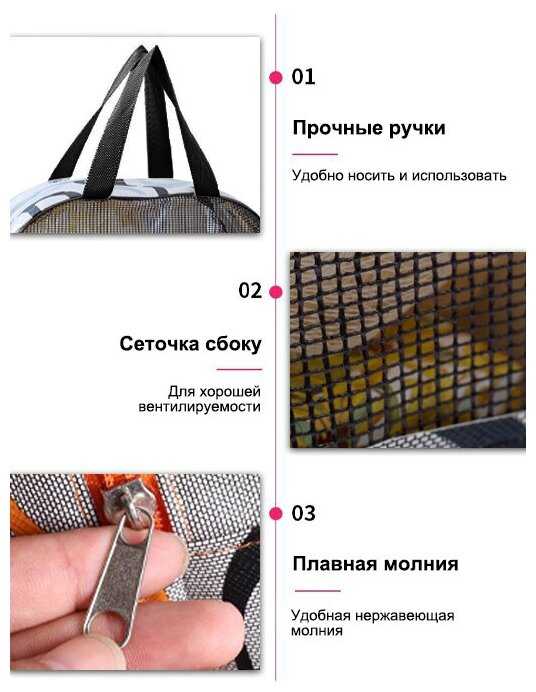 01

Прочные ручки

Удобно носить и использовать

02

Сеточка сбоку

Для хорошей вентилируемости

03

Плавная молния

Удобная нержавеющая молния