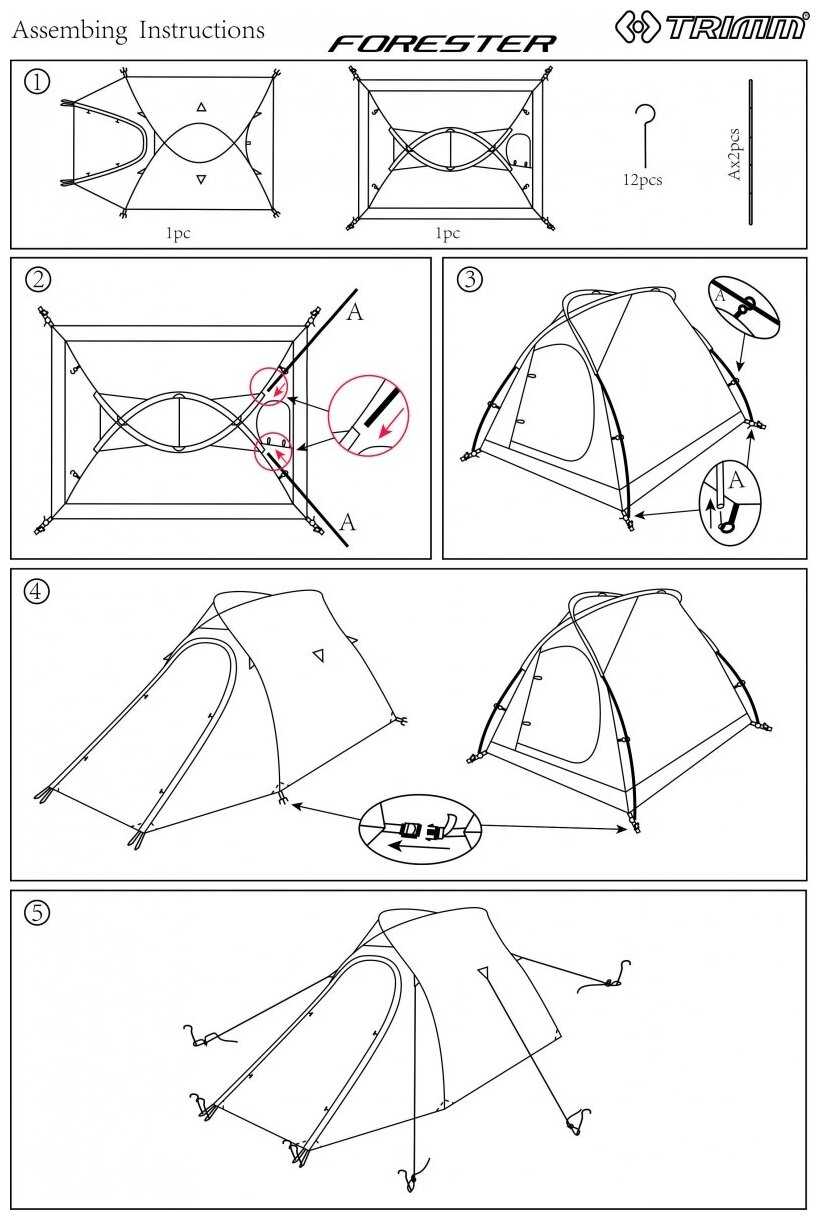 Assembing Instructions

FORESTER

TRIMM®

①

1pc

1pc

12pcs

Ax2pcs

②

A

A

③

A

A

④

⑤