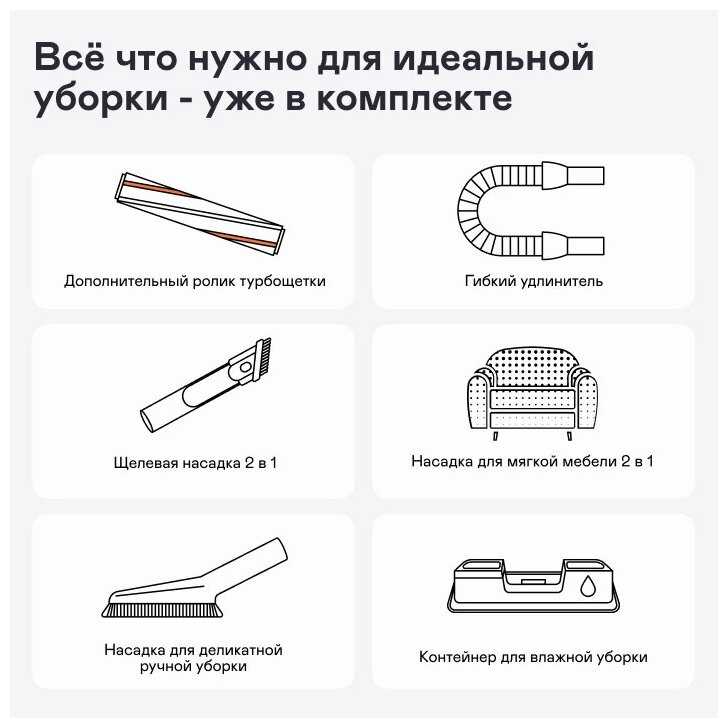 Всё что нужно для идеальной уборки - уже в комплекте

Дополнительный ролик турбощетки

Гибкий удлинитель

Щелевая насадка 2 в 1

Насадка для мягкой мебели 2 в 1

Насадка для деликатной ручной уборки

Контейнер для влажной уборки