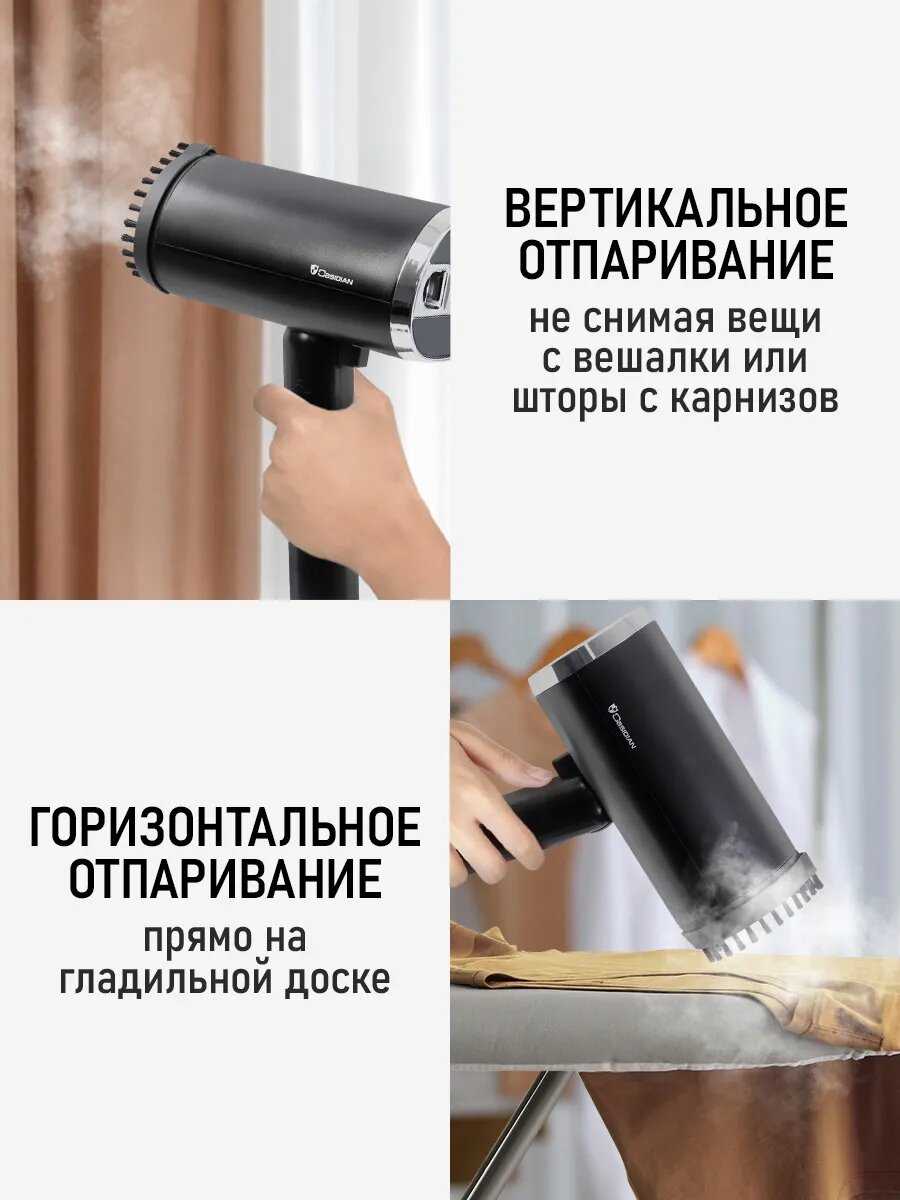 OBSIDIAN

ВЕРТИКАЛЬНОЕ ОТПАРИВАНИЕ
не снимая вещи с вешалки или шторы с карнизов

OBSIDIAN

ГОРИЗОНТАЛЬНОЕ ОТПАРИВАНИЕ
прямо на гладильной доске