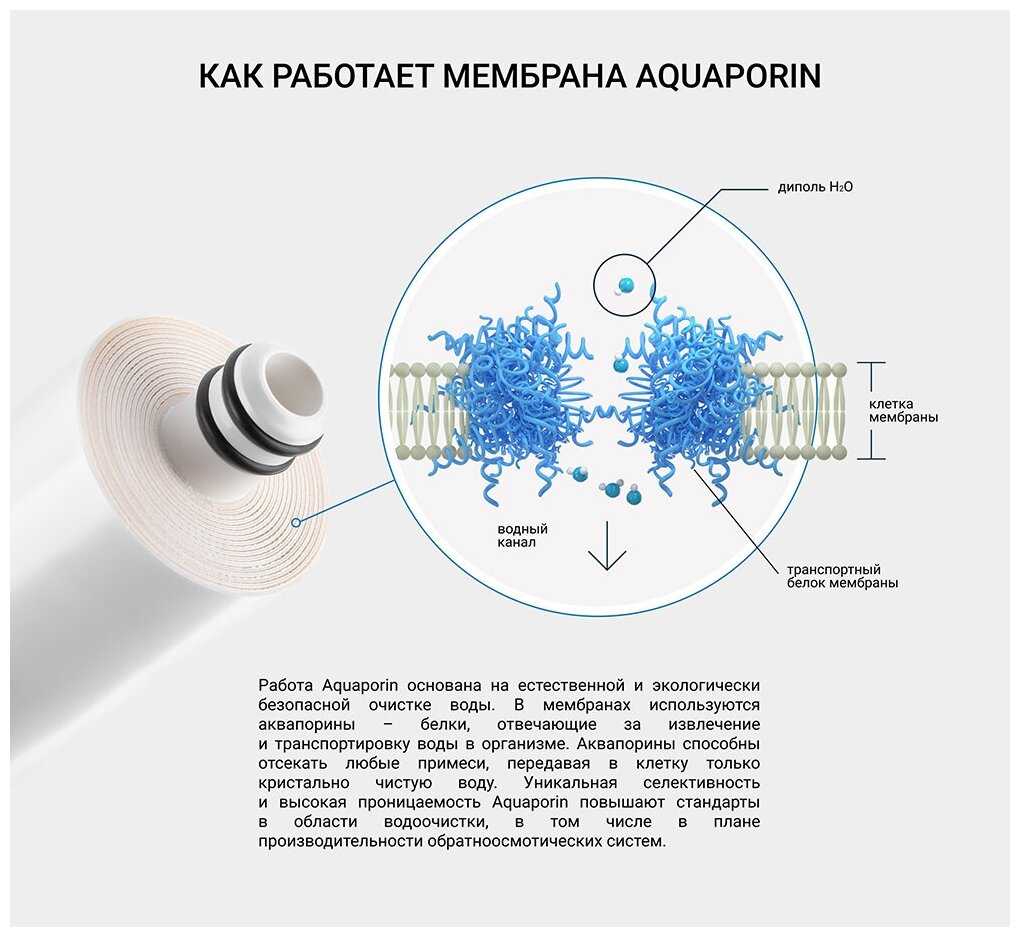 КАК РАБОТАЕТ МЕМБРАНА AQUAPORIN

диполь $H_2O$

клетка мембраны

водный канал

транспортный белок мембраны

Работа Aquaporin основана на естественной и экологически безопасной очистке воды. В мембранах используются аквапорины – белки, отвечающие за извлечение и транспортировку воды в организме. Аквапорины способны отсекать любые примеси, передавая в клетку только кристально чистую воду. Уникальная селективность и высокая проницаемость Aquaporin повышают стандарты в области водоочистки, в том числе в плане производительности обратноосмотических систем.