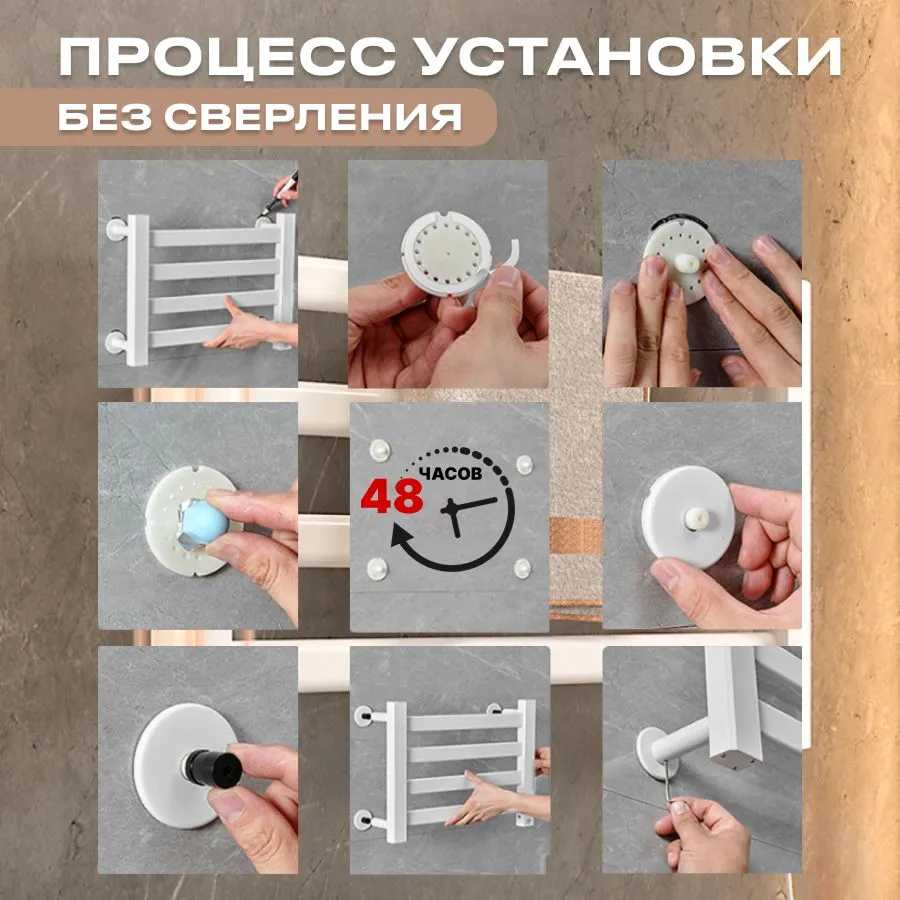 ПРОЦЕСС УСТАНОВКИ
БЕЗ СВЕРЛЕНИЯ

48 ЧАСОВ