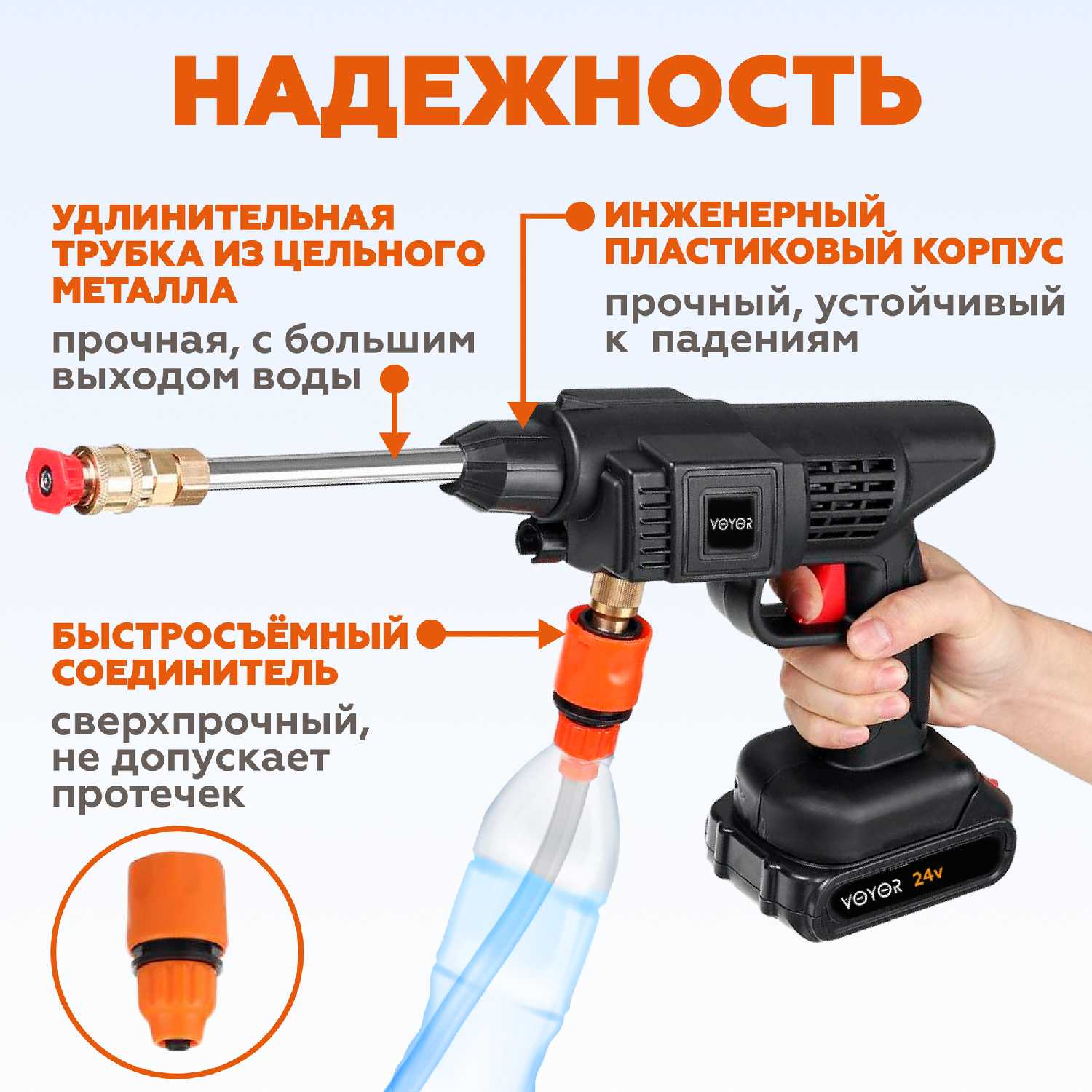 НАДЕЖНОСТЬ

УДЛИНИТЕЛЬНАЯ ТРУБКА ИЗ ЦЕЛЬНОГО МЕТАЛЛА

прочная, с большим выходом воды

ИНЖЕНЕРНЫЙ ПЛАСТИКОВЫЙ КОРПУС

прочный, устойчивый к падениям

VOYOR

БЫСТРОСЪЁМНЫЙ СОЕДИНИТЕЛЬ

сверхпрочный, не допускает протечек

VOYOR 24v