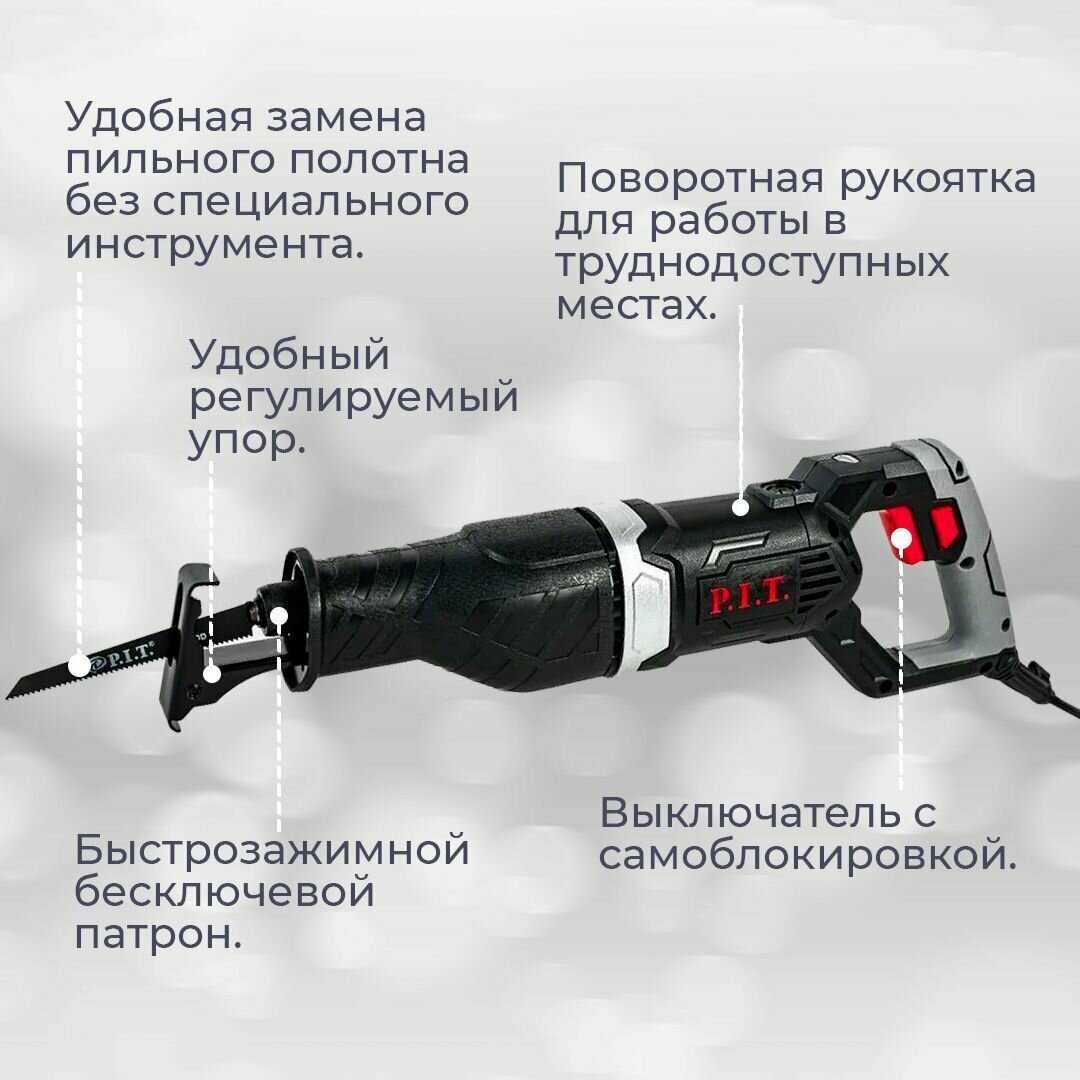 Удобная замена пильного полотна без специального инструмента.

Поворотная рукоятка для работы в труднодоступных местах.

Удобный регулируемый упор.

P.I.T.

P.I.T.

Быстрозажимной бесключевой патрон.

Выключатель с самоблокировкой.