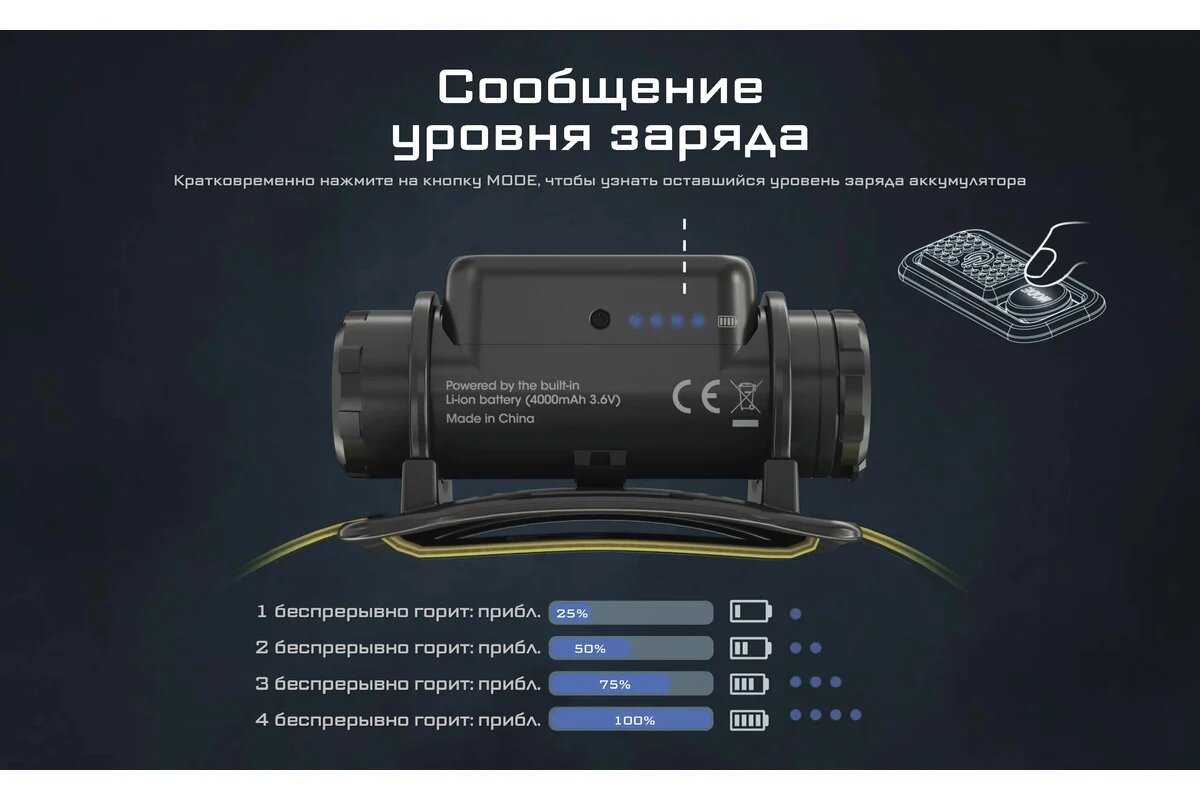 Сообщение уровня заряда

Кратковременно нажмите на кнопку MODE, чтобы узнать оставшийся уровень заряда аккумулятора

Powered by the built-in
Li-ion battery (4000mAh 3.6V)
Made in China

CE

1 беспрерывно горит: прибл. 25%
2 беспрерывно горит: прибл. 50%
3 беспрерывно горит: прибл. 75%
4 беспрерывно горит: прибл. 100%