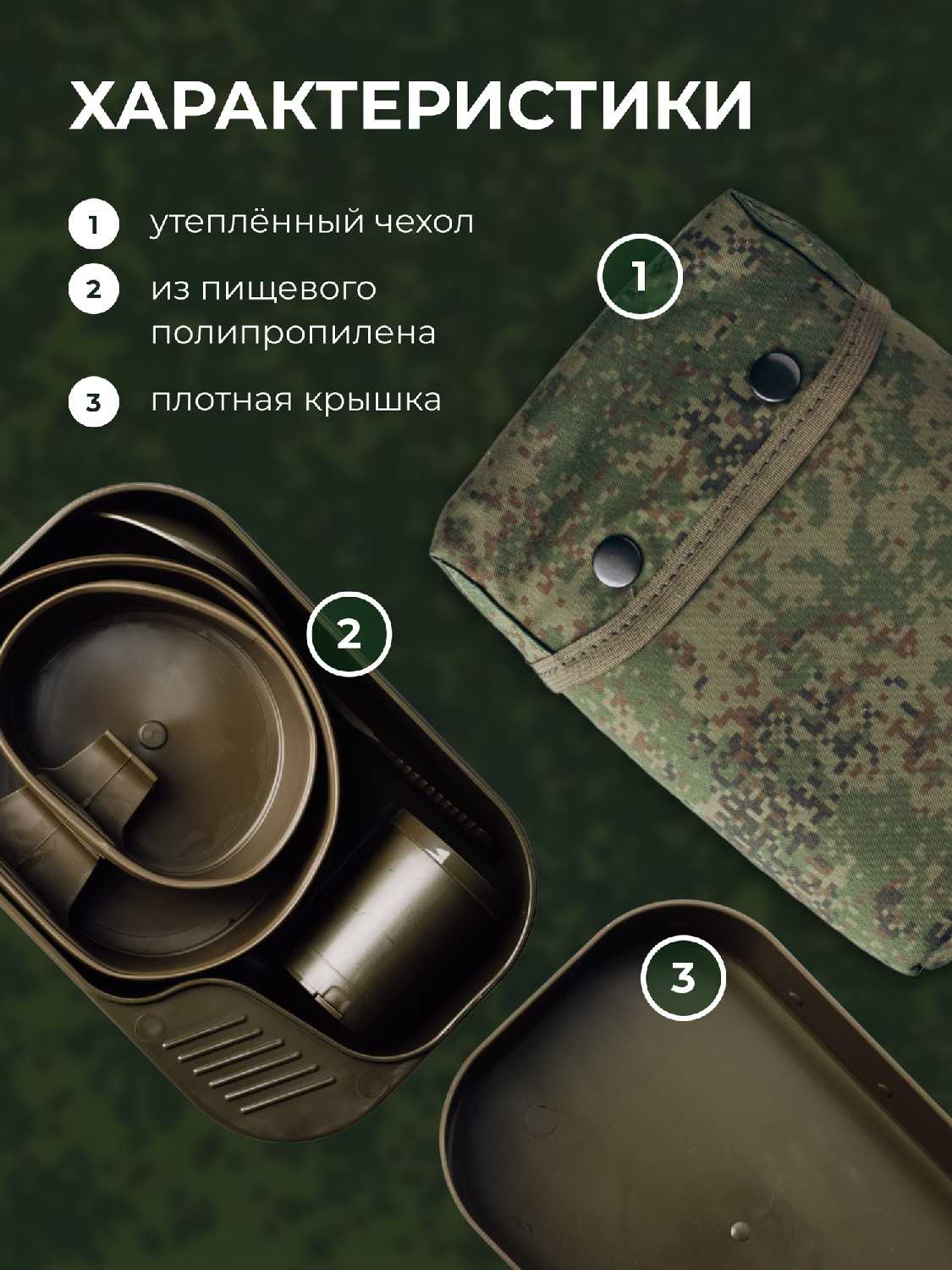 ХАРАКТЕРИСТИКИ

1 утеплённый чехол

2 из пищевого полипропилена

3 плотная крышка

1

2

3