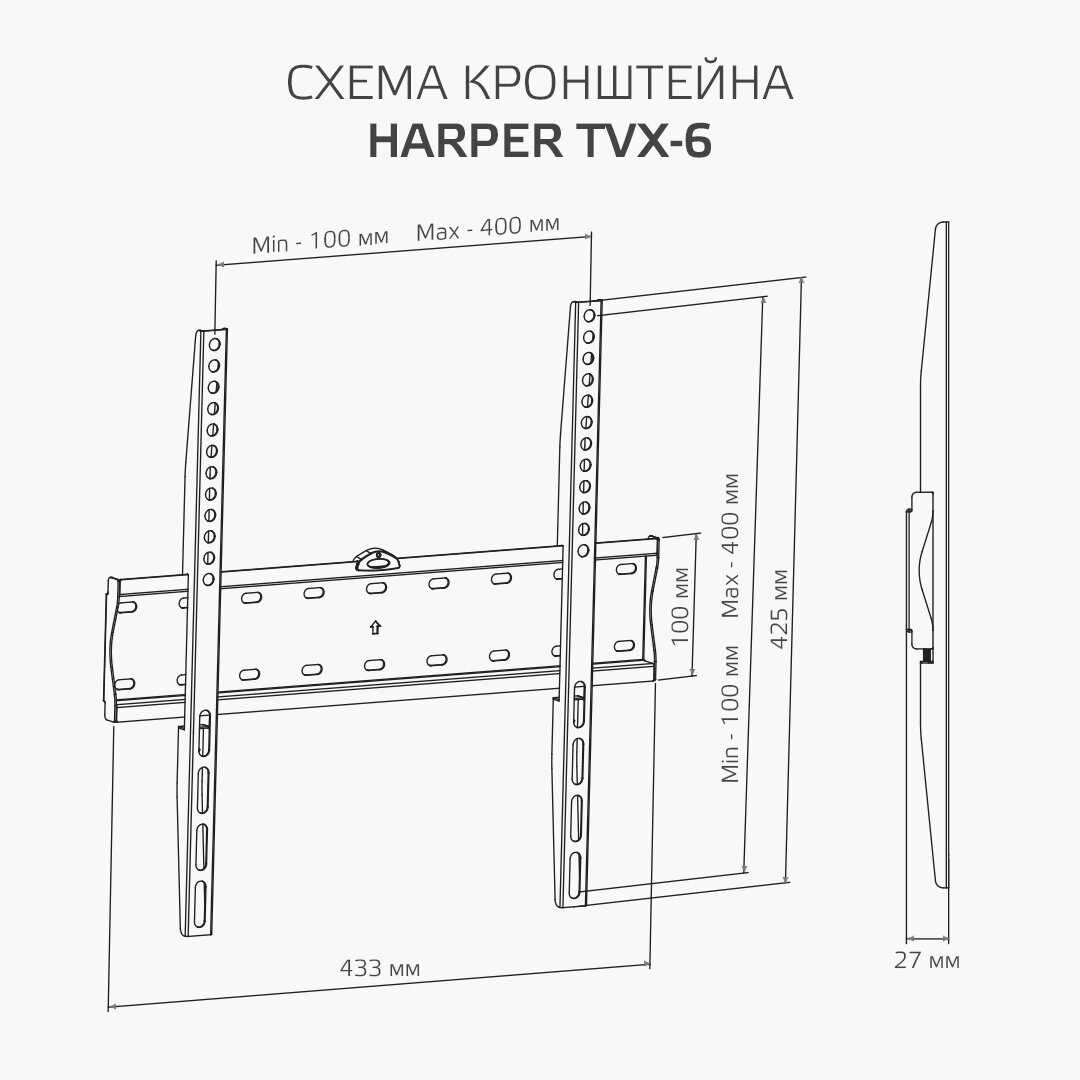 СХЕМА КРОНШТЕЙНА
HARPER TVX-6

Min - 100 мм Max - 400 мм

100 мм

Min - 100 мм Max - 400 мм

425 мм

433 мм

27 мм