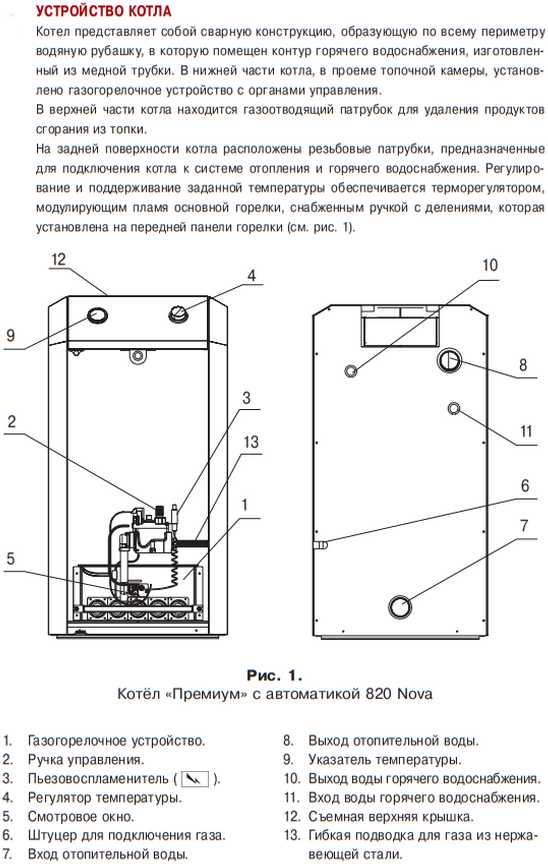 УСТРОЙСТВО КОТЛА

Котел представляет собой сварную конструкцию, образующую по всему периметру водяную рубашку, в которую помещен контур горячего водоснабжения, изготовленный из медной трубки. В нижней части котла, в проеме топочной камеры, установлено газогорелочное устройство с органами управления.

В верхней части котла находится газоотводящий патрубок для удаления продуктов сгорания из топки.

На задней поверхности котла расположены резьбовые патрубки, предназначенные для подключения котла к системе отопления и горячего водоснабжения. Регулирование и поддерживание заданной температуры обеспечивается терморегулятором, модулирующим пламя основной горелки, снабженным ручкой с делениями, которая установлена на передней панели горелки (см. рис. 1).

12
4
9
3
2
13
1
5
10
8
11
6
7

Рис. 1.
Котёл «Премиум» с автоматикой 820 Nova

1. Газогорелочное устройство.
2. Ручка управления.
3. Пьезовоспламенитель ( ).
4. Регулятор температуры.
5. Смотровое окно.
6. Штуцер для подключения газа.
7. Вход отопительной воды.

8. Выход отопительной воды.
9. Указатель температуры.
10. Выход воды горячего водоснабжения.
11. Вход воды горячего водоснабжения.
12. Съемная верхняя крышка.
13. Гибкая подводка для газа из нержавеющей стали.