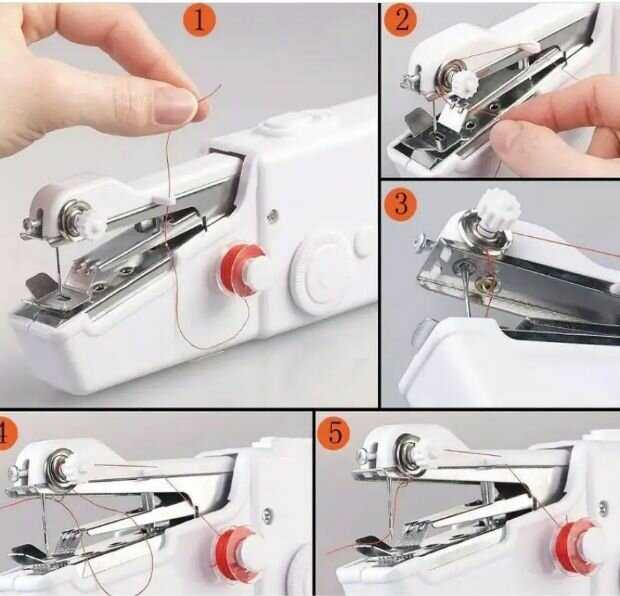 1
2
3
4
5