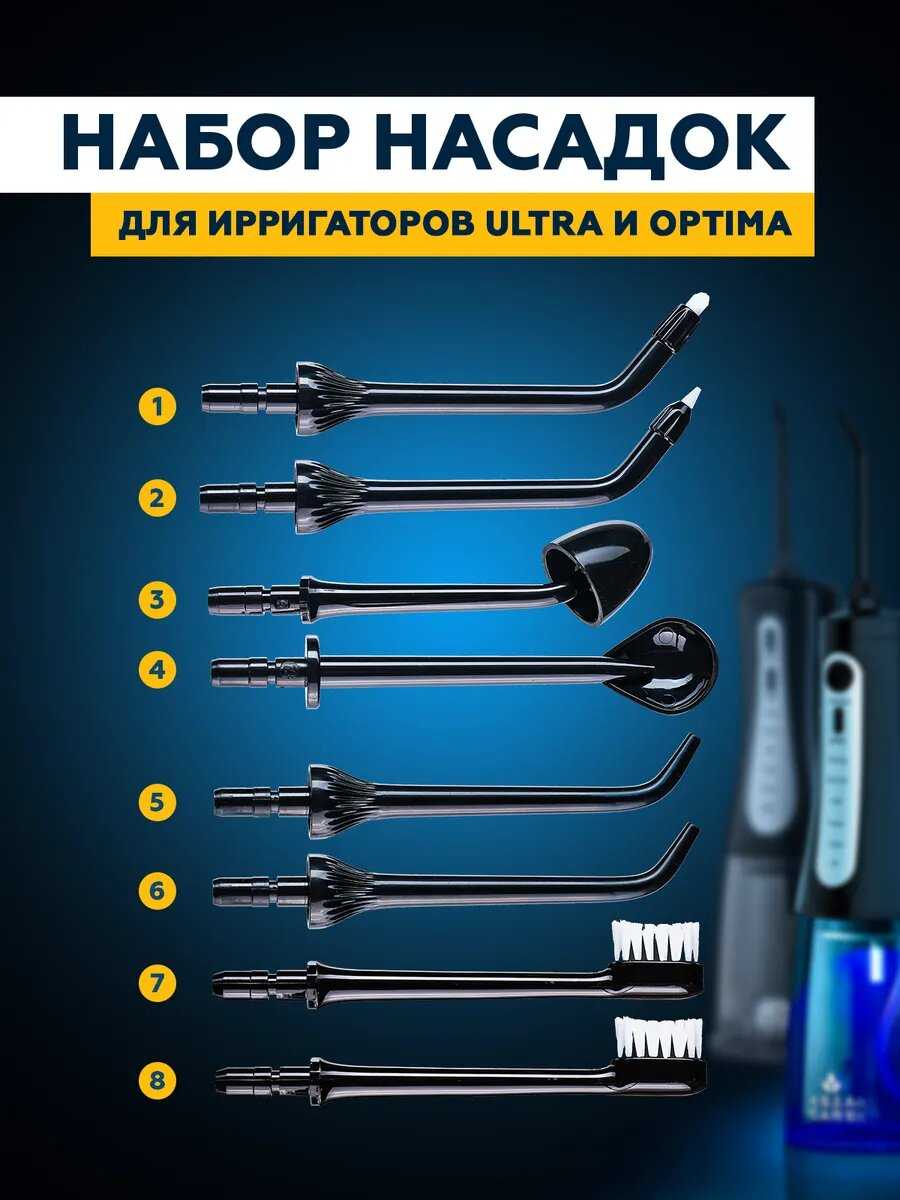 НАБОР НАСАДОК

ДЛЯ ИРРИГАТОРОВ ULTRA И OPTIMA

1

2

3

4

5

6

7

8