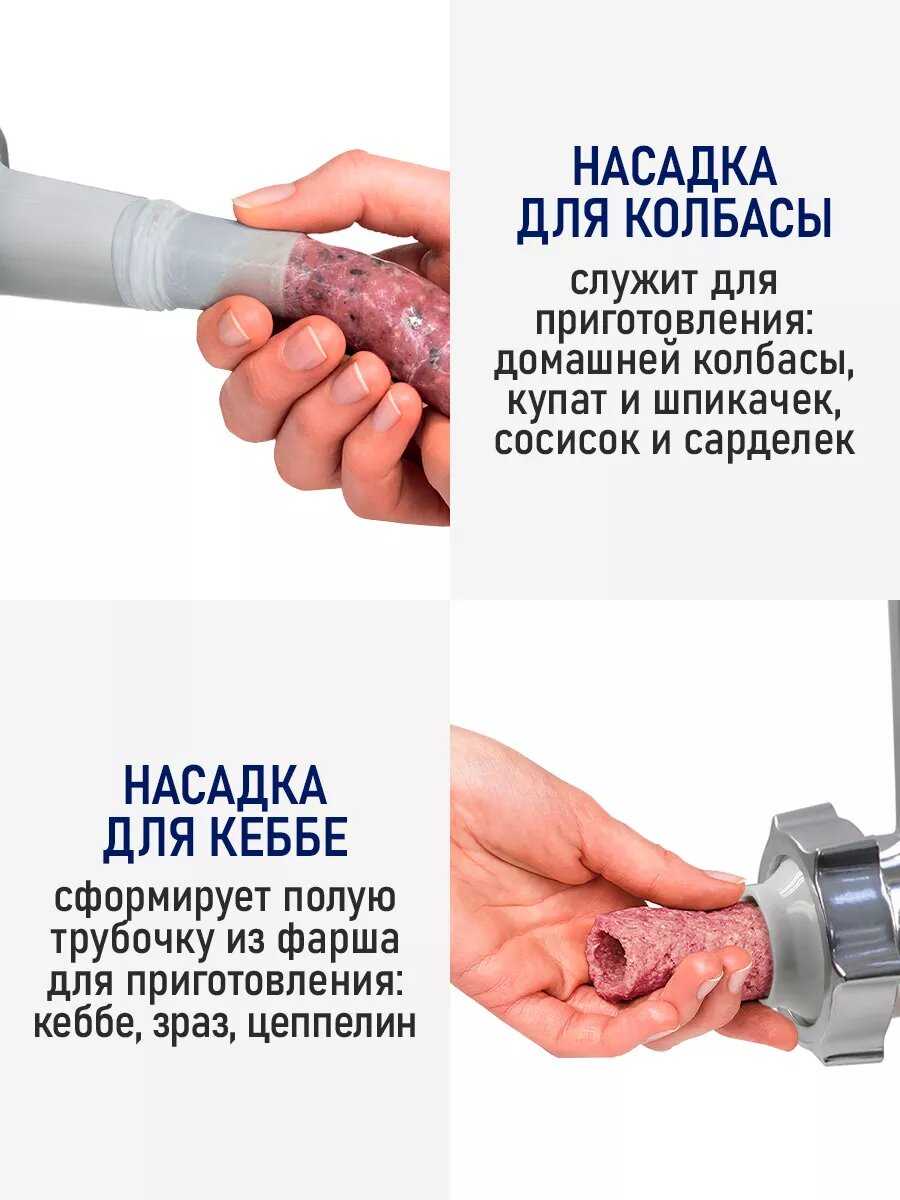 НАСАДКА
ДЛЯ КОЛБАСЫ

служит для приготовления: домашней колбасы, купат и шпикачек, сосисок и сарделек

НАСАДКА
ДЛЯ КЕББЕ

сформирует полую трубочку из фарша для приготовления: кеббе, зраз, цеппелин